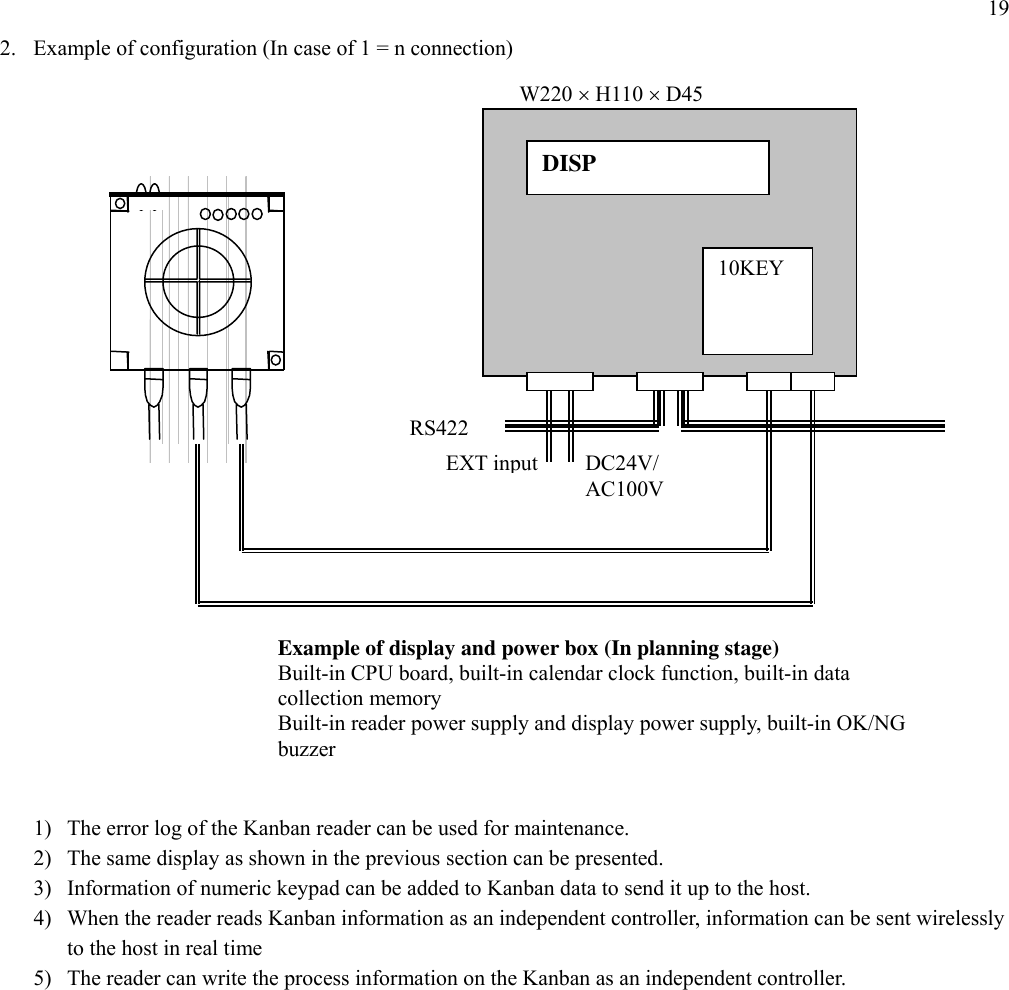 19

2. Example of configuration (In case of 1 = n connection)

W220 × H110 × D45

DISP

10KEY

RS422

EXT input

DC24V/ AC100V

**Example of display and power box (In planning stage)**
Built-in CPU board, built-in calendar clock function, built-in data collection memory
Built-in reader power supply and display power supply, built-in OK/NG buzzer

1) The error log of the Kanban reader can be used for maintenance.
2) The same display as shown in the previous section can be presented.
3) Information of numeric keypad can be added to Kanban data to send it up to the host.
4) When the reader reads Kanban information as an independent controller, information can be sent wirelessly to the host in real time
5) The reader can write the process information on the Kanban as an independent controller.