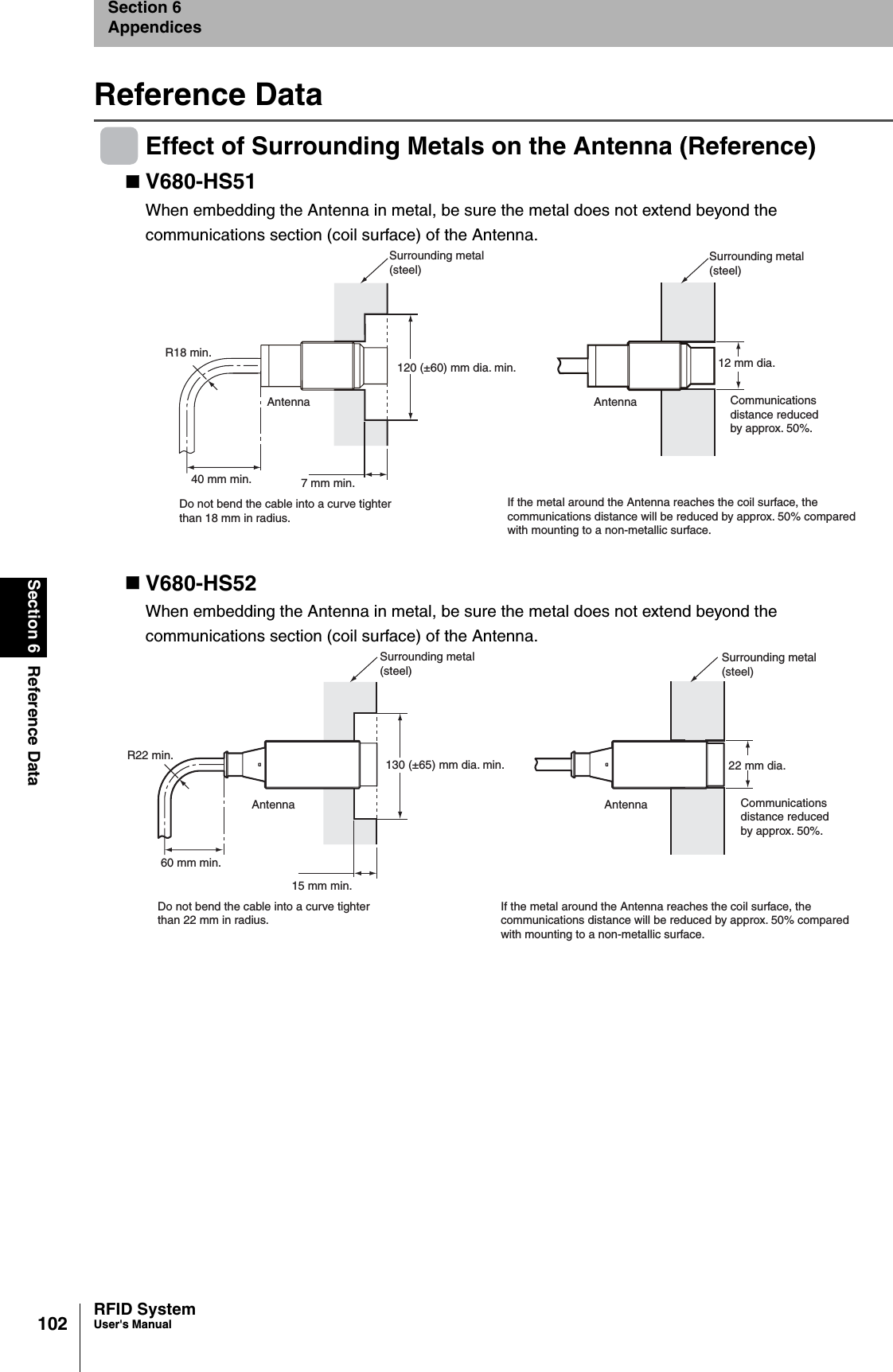 Section 6
Appendices

Reference Data

Effect of Surrounding Metals on the Antenna (Reference)

■ V680-HS51

When embedding the Antenna in metal, be sure the metal does not extend beyond the communications section (coil surface) of the Antenna.

Surrounding metal (steel)

R18 min.

120 (±60) mm dia. min.

Antenna

40 mm min.

7 mm min.

Do not bend the cable into a curve tighter than 18 mm in radius.

Surrounding metal (steel)

12 mm dia.

Antenna

Communications distance reduced by approx. 50%.

If the metal around the Antenna reaches the coil surface, the communications distance will be reduced by approx. 50% compared with mounting to a non-metallic surface.

■ V680-HS52

When embedding the Antenna in metal, be sure the metal does not extend beyond the communications section (coil surface) of the Antenna.

Surrounding metal (steel)

R22 min.

130 (±65) mm dia. min.

Antenna

60 mm min.

15 mm min.

Do not bend the cable into a curve tighter than 22 mm in radius.

Surrounding metal (steel)

22 mm dia.

Antenna

Communications distance reduced by approx. 50%.

If the metal around the Antenna reaches the coil surface, the communications distance will be reduced by approx. 50% compared with mounting to a non-metallic surface.

Section 6 Reference Data

102

RFID System
User's Manual