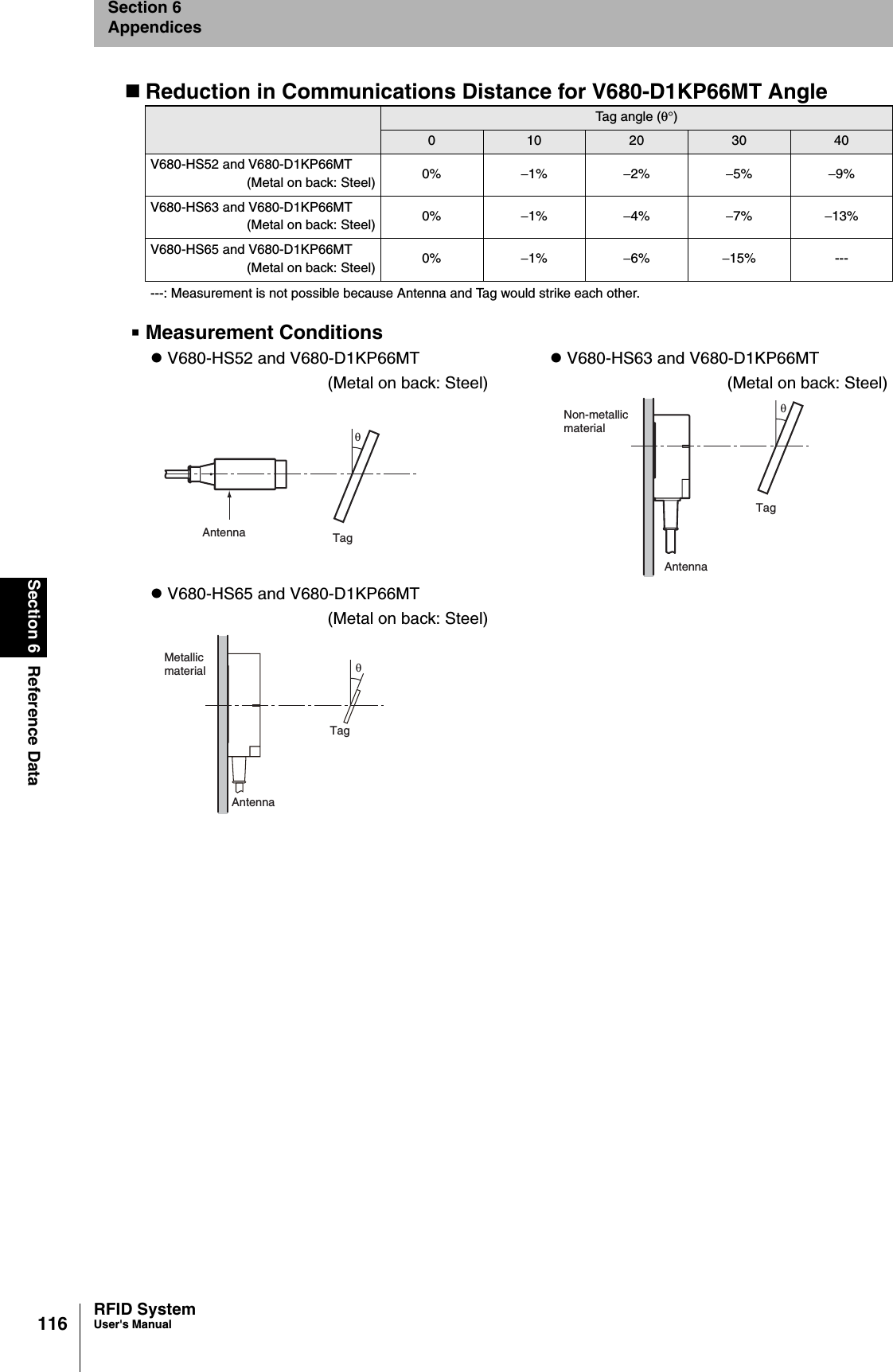 Section 6
Appendices

■ Reduction in Communications Distance for V680-D1KP66MT Angle

| | Tag angle (θ°) | | | | |
|---|---|---|---|---|---|
| | 0 | 10 | 20 | 30 | 40 |
| V680-HS52 and V680-D1KP66MT (Metal on back: Steel) | 0% | −1% | −2% | −5% | −9% |
| V680-HS63 and V680-D1KP66MT (Metal on back: Steel) | 0% | −1% | −4% | −7% | −13% |
| V680-HS65 and V680-D1KP66MT (Metal on back: Steel) | 0% | −1% | −6% | −15% | --- |

---: Measurement is not possible because Antenna and Tag would strike each other.

▪ Measurement Conditions

● V680-HS52 and V680-D1KP66MT (Metal on back: Steel)

θ
Antenna
Tag

● V680-HS63 and V680-D1KP66MT (Metal on back: Steel)

Non-metallic material
θ
Tag
Antenna

● V680-HS65 and V680-D1KP66MT (Metal on back: Steel)

Metallic material
θ
Tag
Antenna

Section 6 Reference Data

116 RFID System
User's Manual