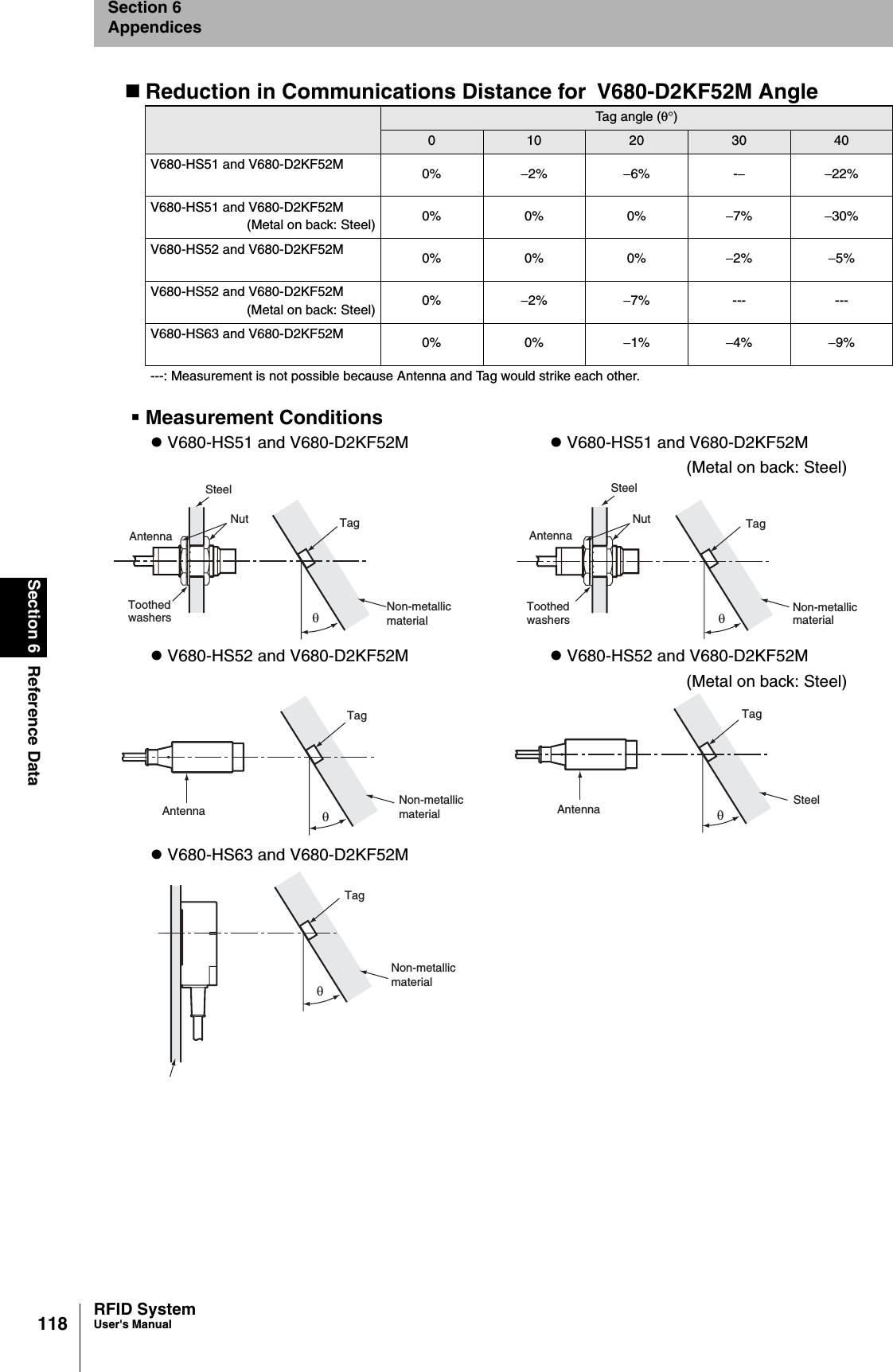 Section 6
Appendices

■ Reduction in Communications Distance for V680-D2KF52M Angle

| | Tag angle (θ°) | | | | |
|---|---|---|---|---|---|
| | 0 | 10 | 20 | 30 | 40 |
| V680-HS51 and V680-D2KF52M | 0% | −2% | −6% | -– | −22% |
| V680-HS51 and V680-D2KF52M (Metal on back: Steel) | 0% | 0% | 0% | −7% | −30% |
| V680-HS52 and V680-D2KF52M | 0% | 0% | 0% | −2% | −5% |
| V680-HS52 and V680-D2KF52M (Metal on back: Steel) | 0% | −2% | −7% | --- | --- |
| V680-HS63 and V680-D2KF52M | 0% | 0% | −1% | −4% | −9% |

---: Measurement is not possible because Antenna and Tag would strike each other.

▪ Measurement Conditions

● V680-HS51 and V680-D2KF52M

Steel
Nut
Antenna
Tag
Toothed washers
θ
Non-metallic material

● V680-HS51 and V680-D2KF52M
(Metal on back: Steel)

Steel
Nut
Antenna
Tag
Toothed washers
θ
Non-metallic material

● V680-HS52 and V680-D2KF52M

Tag
Antenna
θ
Non-metallic material

● V680-HS52 and V680-D2KF52M
(Metal on back: Steel)

Tag
Antenna
θ
Steel

● V680-HS63 and V680-D2KF52M

Tag
θ
Non-metallic material

Section 6 Reference Data

118 RFID System
User's Manual