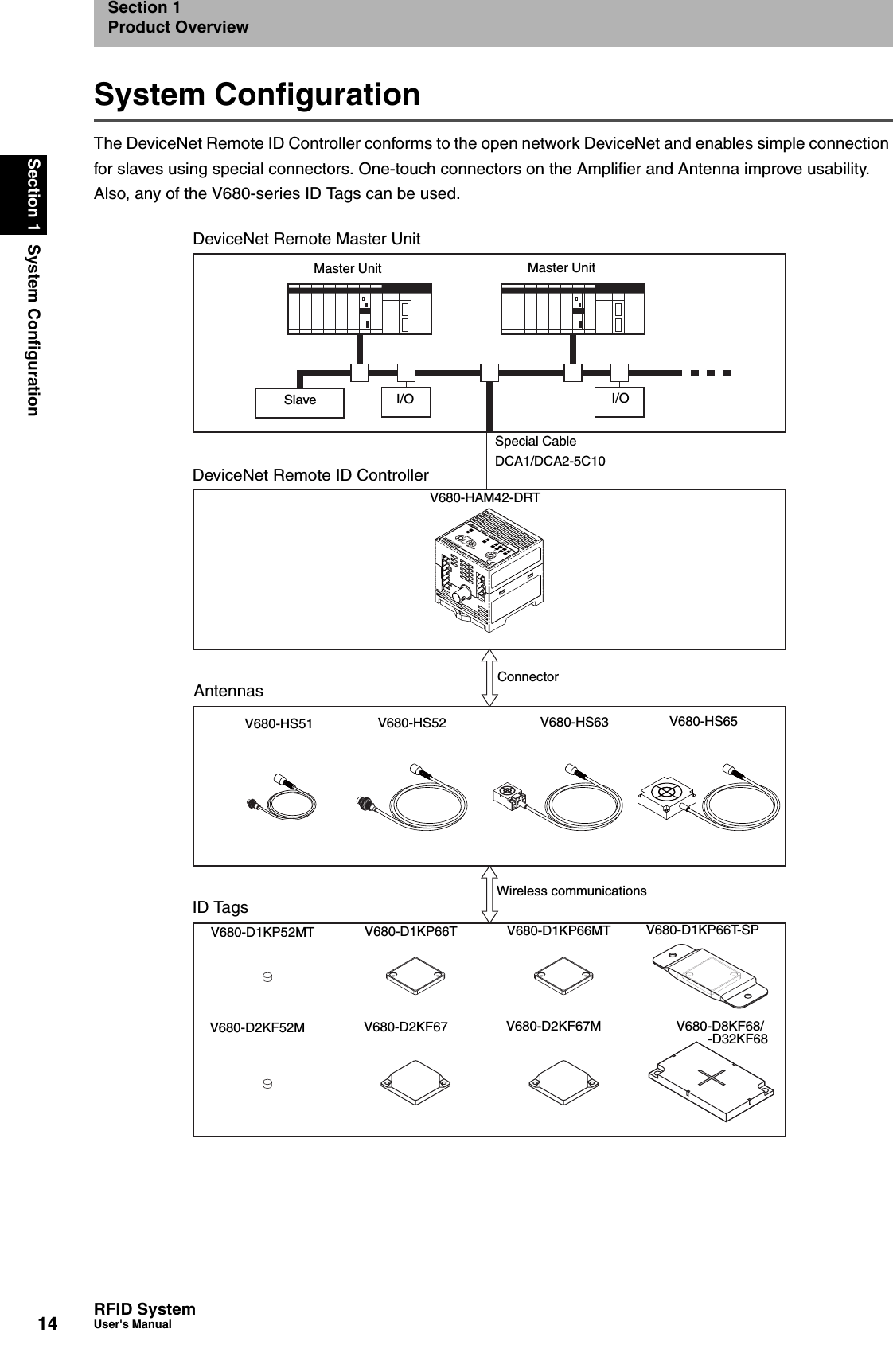 Section 1
Product Overview

Section 1 System Configuration

System Configuration

The DeviceNet Remote ID Controller conforms to the open network DeviceNet and enables simple connection for slaves using special connectors. One-touch connectors on the Amplifier and Antenna improve usability. Also, any of the V680-series ID Tags can be used.

DeviceNet Remote Master Unit

Master Unit

Master Unit

Slave

I/O

I/O

Special Cable
DCA1/DCA2-5C10

DeviceNet Remote ID Controller

V680-HAM42-DRT

Connector

Antennas

V680-HS51

V680-HS52

V680-HS63

V680-HS65

Wireless communications

ID Tags

V680-D1KP52MT

V680-D1KP66T

V680-D1KP66MT

V680-D1KP66T-SP

V680-D2KF52M

V680-D2KF67

V680-D2KF67M

V680-D8KF68/
-D32KF68

14

RFID System
User's Manual