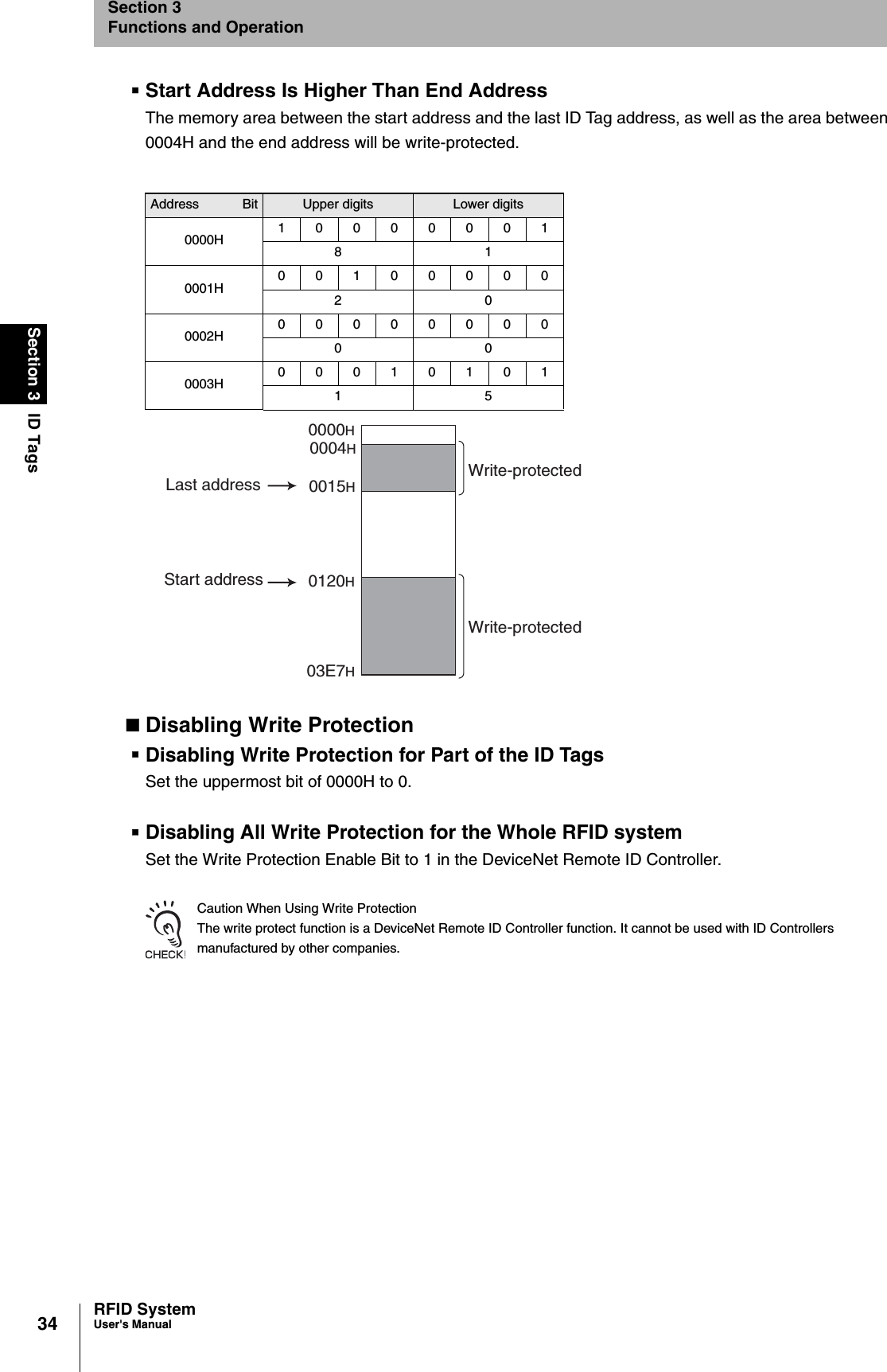 Section 3
Functions and Operation

Section 3 ID Tags

▪ Start Address Is Higher Than End Address
The memory area between the start address and the last ID Tag address, as well as the area between 0004H and the end address will be write-protected.

| Address Bit | Upper digits | | | | Lower digits | | | |
|---|---|---|---|---|---|---|---|---|
| 0000H | 1 | 0 | 0 | 0 | 0 | 0 | 0 | 1 |
| | 8 | | | | 1 | | | |
| 0001H | 0 | 0 | 1 | 0 | 0 | 0 | 0 | 0 |
| | 2 | | | | 0 | | | |
| 0002H | 0 | 0 | 0 | 0 | 0 | 0 | 0 | 0 |
| | 0 | | | | 0 | | | |
| 0003H | 0 | 0 | 0 | 1 | 0 | 1 | 0 | 1 |
| | 1 | | | | 5 | | | |

0000H
0004H
Last address → 0015H
Write-protected
Start address → 0120H
Write-protected
03E7H

■ Disabling Write Protection
▪ Disabling Write Protection for Part of the ID Tags
Set the uppermost bit of 0000H to 0.

▪ Disabling All Write Protection for the Whole RFID system
Set the Write Protection Enable Bit to 1 in the DeviceNet Remote ID Controller.

CHECK!
Caution When Using Write Protection
The write protect function is a DeviceNet Remote ID Controller function. It cannot be used with ID Controllers manufactured by other companies.

34 RFID System
User's Manual