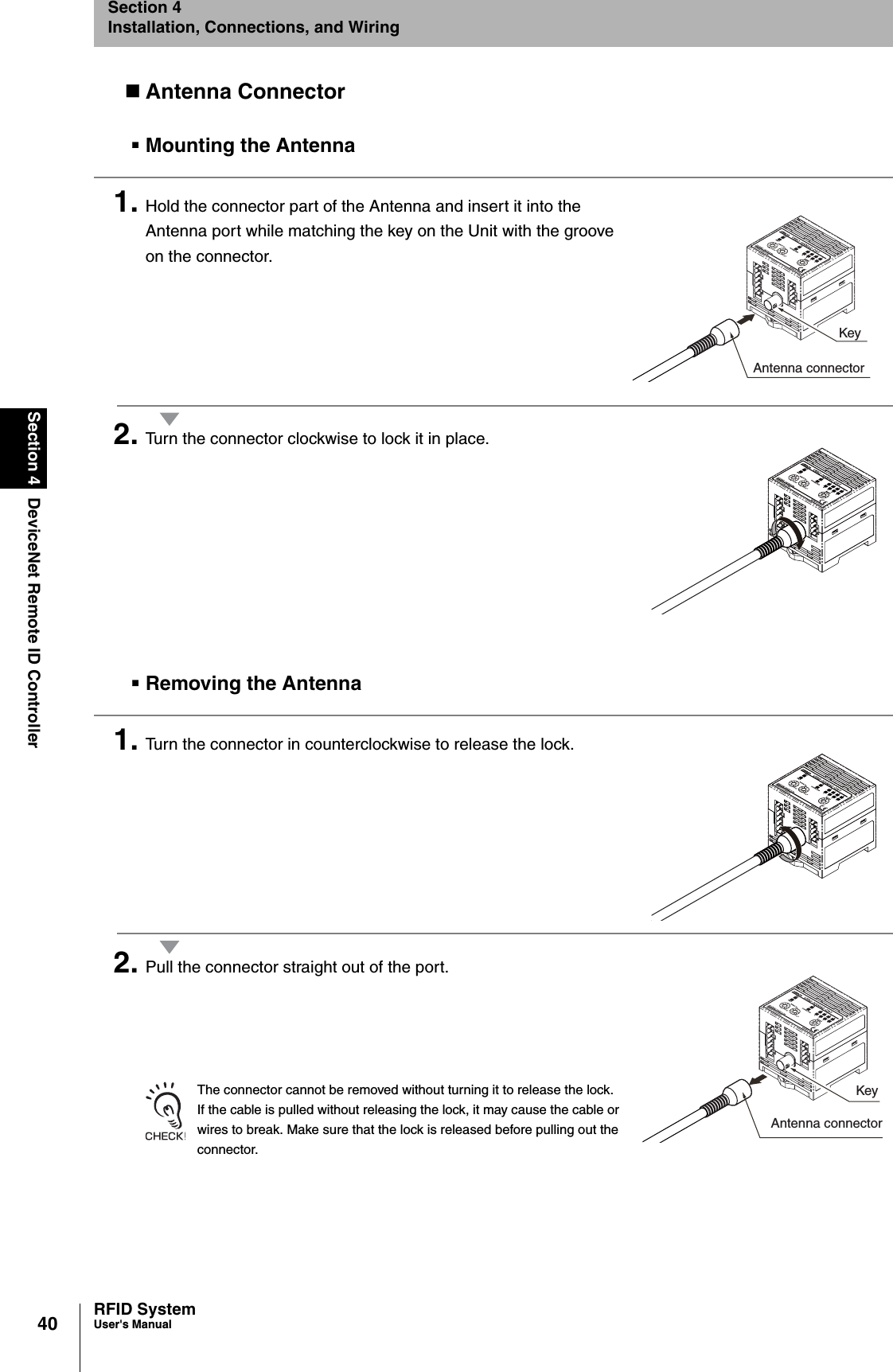 Section 4
Installation, Connections, and Wiring

Section 4 DeviceNet Remote ID Controller

■ Antenna Connector

▪ Mounting the Antenna

1. Hold the connector part of the Antenna and insert it into the Antenna port while matching the key on the Unit with the groove on the connector.

Key

Antenna connector

2. Turn the connector clockwise to lock it in place.

▪ Removing the Antenna

1. Turn the connector in counterclockwise to release the lock.

2. Pull the connector straight out of the port.

CHECK!

The connector cannot be removed without turning it to release the lock. If the cable is pulled without releasing the lock, it may cause the cable or wires to break. Make sure that the lock is released before pulling out the connector.

Key

Antenna connector

40

RFID System
User's Manual