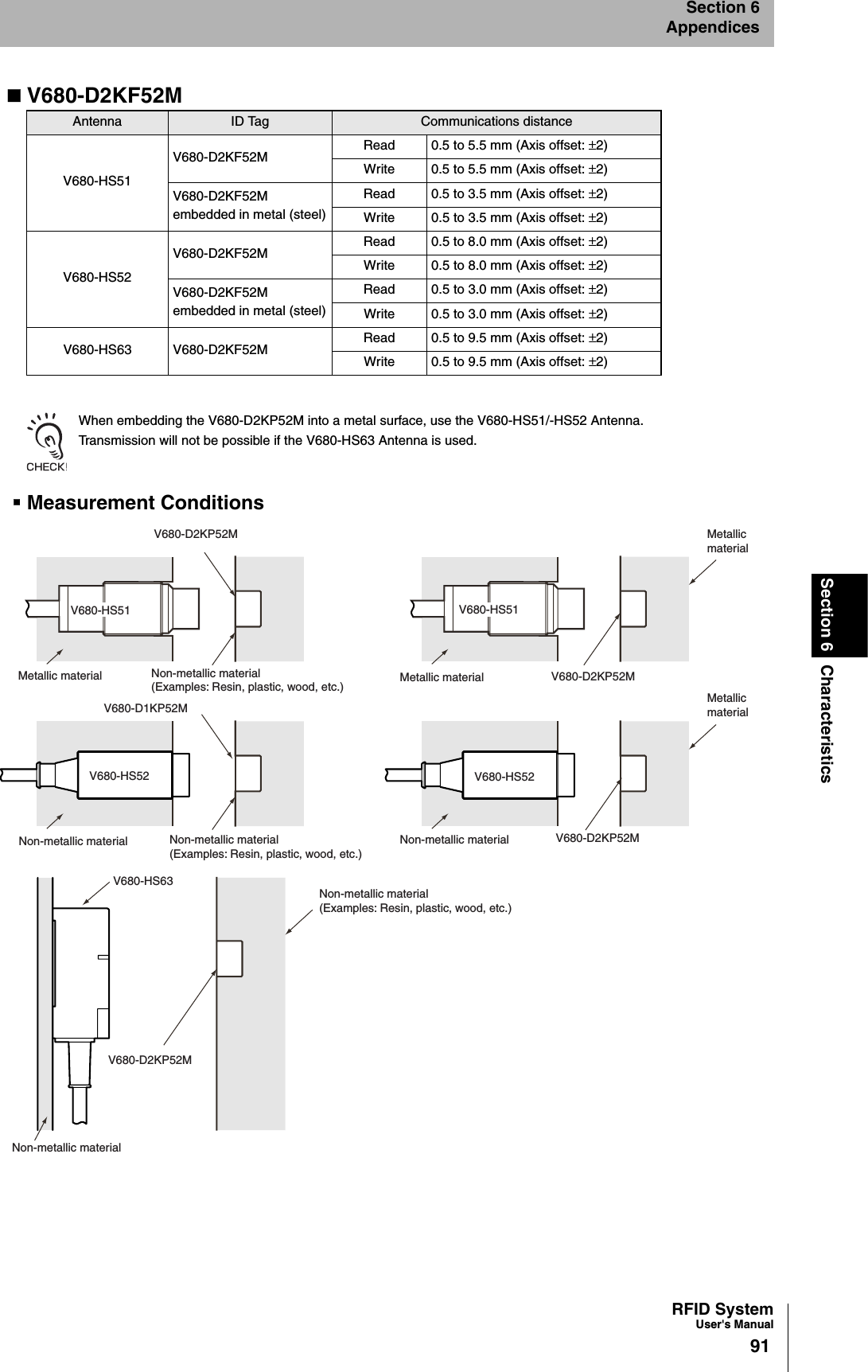 Section 6
Appendices

■ V680-D2KF52M

| Antenna | ID Tag | Communications distance | |
|---|---|---|---|
| V680-HS51 | V680-D2KF52M | Read | 0.5 to 5.5 mm (Axis offset: ±2) |
| | | Write | 0.5 to 5.5 mm (Axis offset: ±2) |
| | V680-D2KF52M embedded in metal (steel) | Read | 0.5 to 3.5 mm (Axis offset: ±2) |
| | | Write | 0.5 to 3.5 mm (Axis offset: ±2) |
| V680-HS52 | V680-D2KF52M | Read | 0.5 to 8.0 mm (Axis offset: ±2) |
| | | Write | 0.5 to 8.0 mm (Axis offset: ±2) |
| | V680-D2KF52M embedded in metal (steel) | Read | 0.5 to 3.0 mm (Axis offset: ±2) |
| | | Write | 0.5 to 3.0 mm (Axis offset: ±2) |
| V680-HS63 | V680-D2KF52M | Read | 0.5 to 9.5 mm (Axis offset: ±2) |
| | | Write | 0.5 to 9.5 mm (Axis offset: ±2) |

CHECK!

When embedding the V680-D2KP52M into a metal surface, use the V680-HS51/-HS52 Antenna. Transmission will not be possible if the V680-HS63 Antenna is used.

▪ Measurement Conditions

V680-D2KP52M
V680-HS51
Metallic material
Non-metallic material
(Examples: Resin, plastic, wood, etc.)

Metallic material
V680-HS51
Metallic material
V680-D2KP52M

V680-D1KP52M
V680-HS52
Non-metallic material
Non-metallic material
(Examples: Resin, plastic, wood, etc.)

Metallic material
V680-HS52
Non-metallic material
V680-D2KP52M

V680-HS63
Non-metallic material
(Examples: Resin, plastic, wood, etc.)
V680-D2KP52M
Non-metallic material

Section 6 Characteristics

RFID System
User's Manual
91