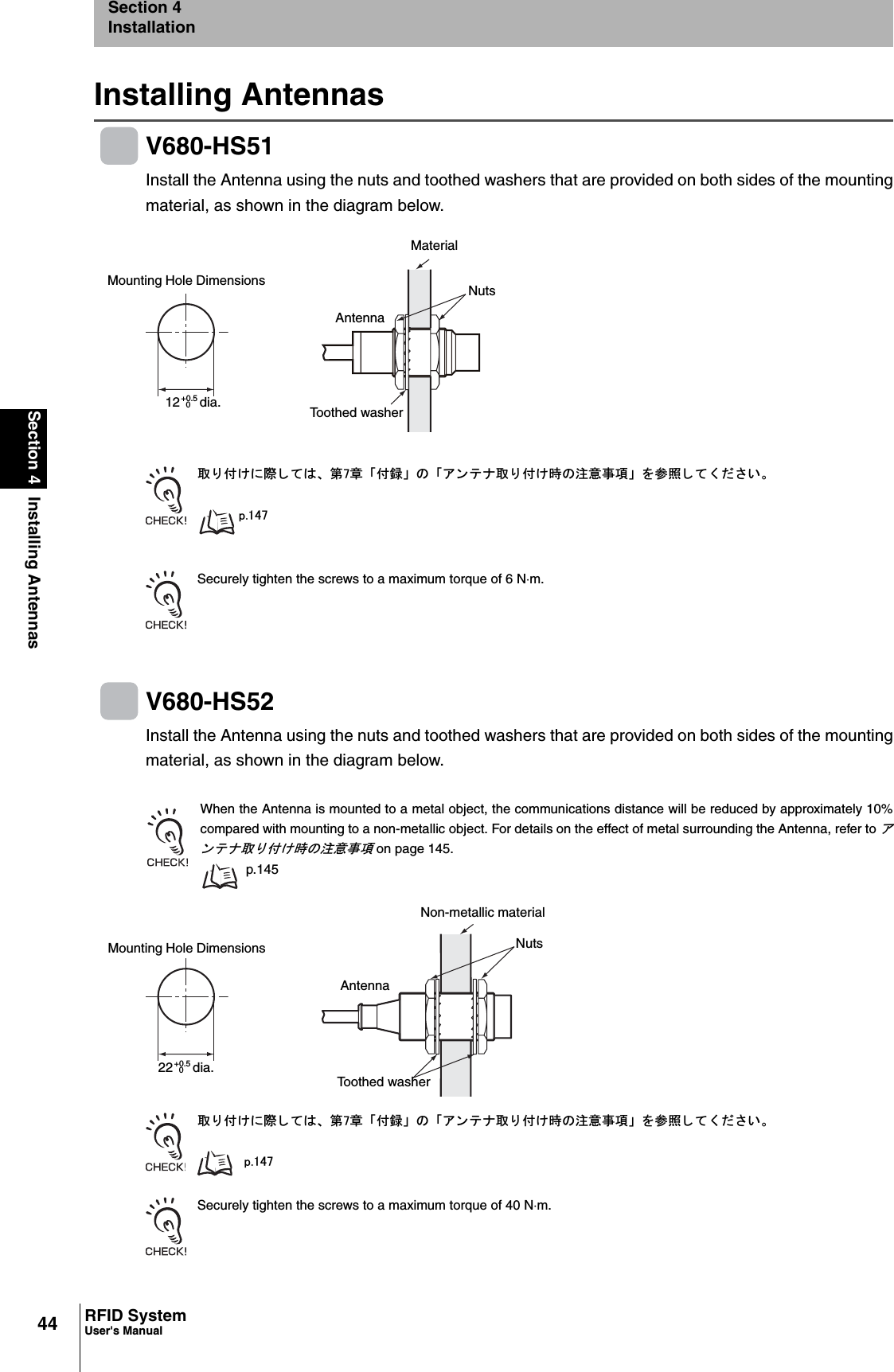 Section 4
Installation

Section 4 Installing Antennas

Installing Antennas

V680-HS51

Install the Antenna using the nuts and toothed washers that are provided on both sides of the mounting material, as shown in the diagram below.

Mounting Hole Dimensions

$12^{+0.5}_{0}$ dia.

Material

Nuts

Antenna

Toothed washer

CHECK!

取り付けに際しては、第7章「付録」の「アンテナ取り付け時の注意事項」を参照してください。

p.147

CHECK!

Securely tighten the screws to a maximum torque of 6 N·m.

V680-HS52

Install the Antenna using the nuts and toothed washers that are provided on both sides of the mounting material, as shown in the diagram below.

CHECK!

When the Antenna is mounted to a metal object, the communications distance will be reduced by approximately 10% compared with mounting to a non-metallic object. For details on the effect of metal surrounding the Antenna, refer to アンテナ取り付け時の注意事項 on page 145.

p.145

Mounting Hole Dimensions

$22^{+0.5}_{0}$ dia.

Non-metallic material

Nuts

Antenna

Toothed washer

CHECK!

取り付けに際しては、第7章「付録」の「アンテナ取り付け時の注意事項」を参照してください。

p.147

CHECK!

Securely tighten the screws to a maximum torque of 40 N·m.

44

RFID System
User's Manual