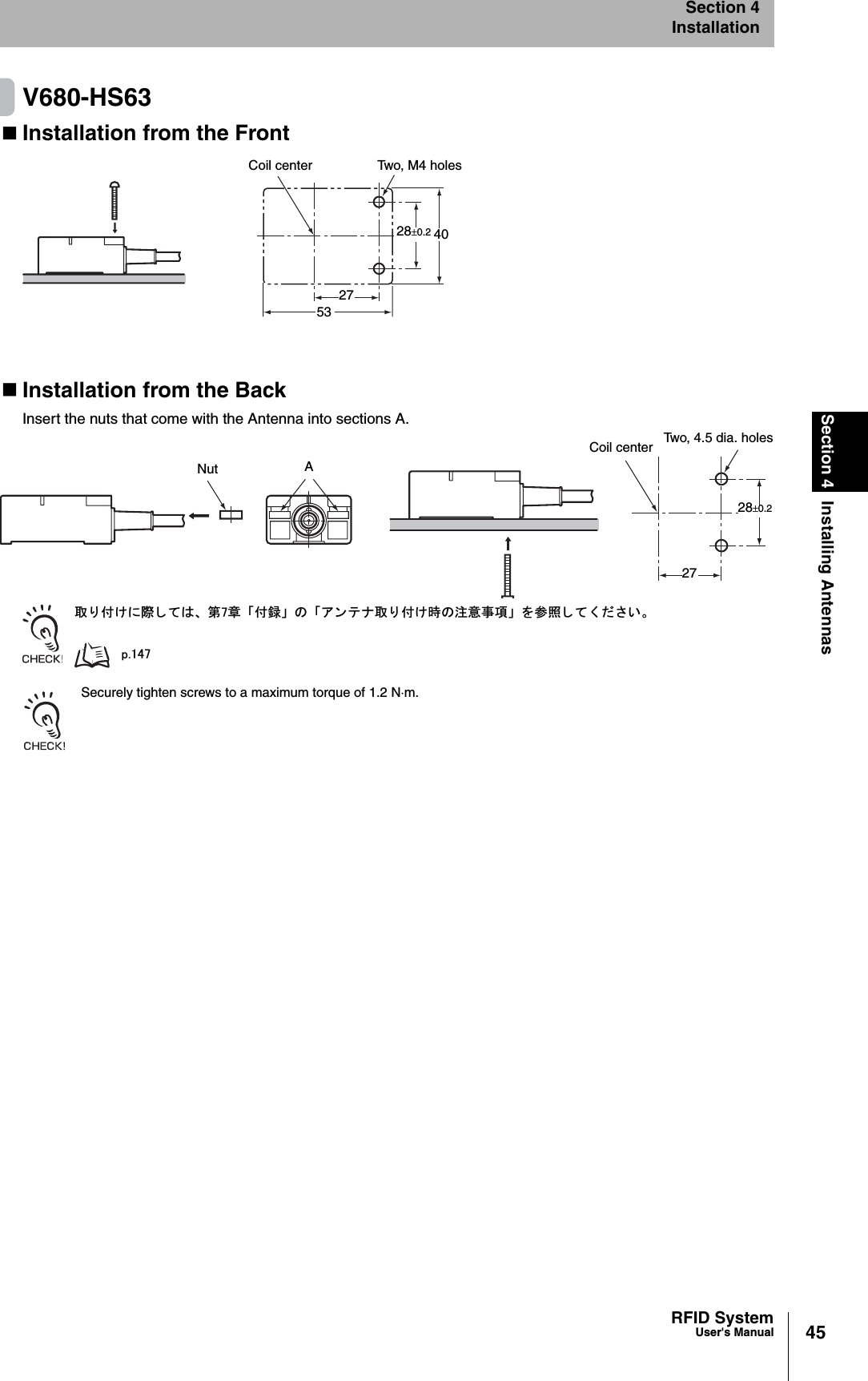 Section 4
Installation

V680-HS63

■ Installation from the Front

Coil center

Two, M4 holes

$28\pm0.2$

40

27

53

■ Installation from the Back

Insert the nuts that come with the Antenna into sections A.

Nut

A

Coil center

Two, 4.5 dia. holes

$28\pm0.2$

27

CHECK!

取り付けに際しては、第7章「付録」の「アンテナ取り付け時の注意事項」を参照してください。

p.147

CHECK!

Securely tighten screws to a maximum torque of 1.2 N·m.

Section 4 Installing Antennas

RFID System
User's Manual

45