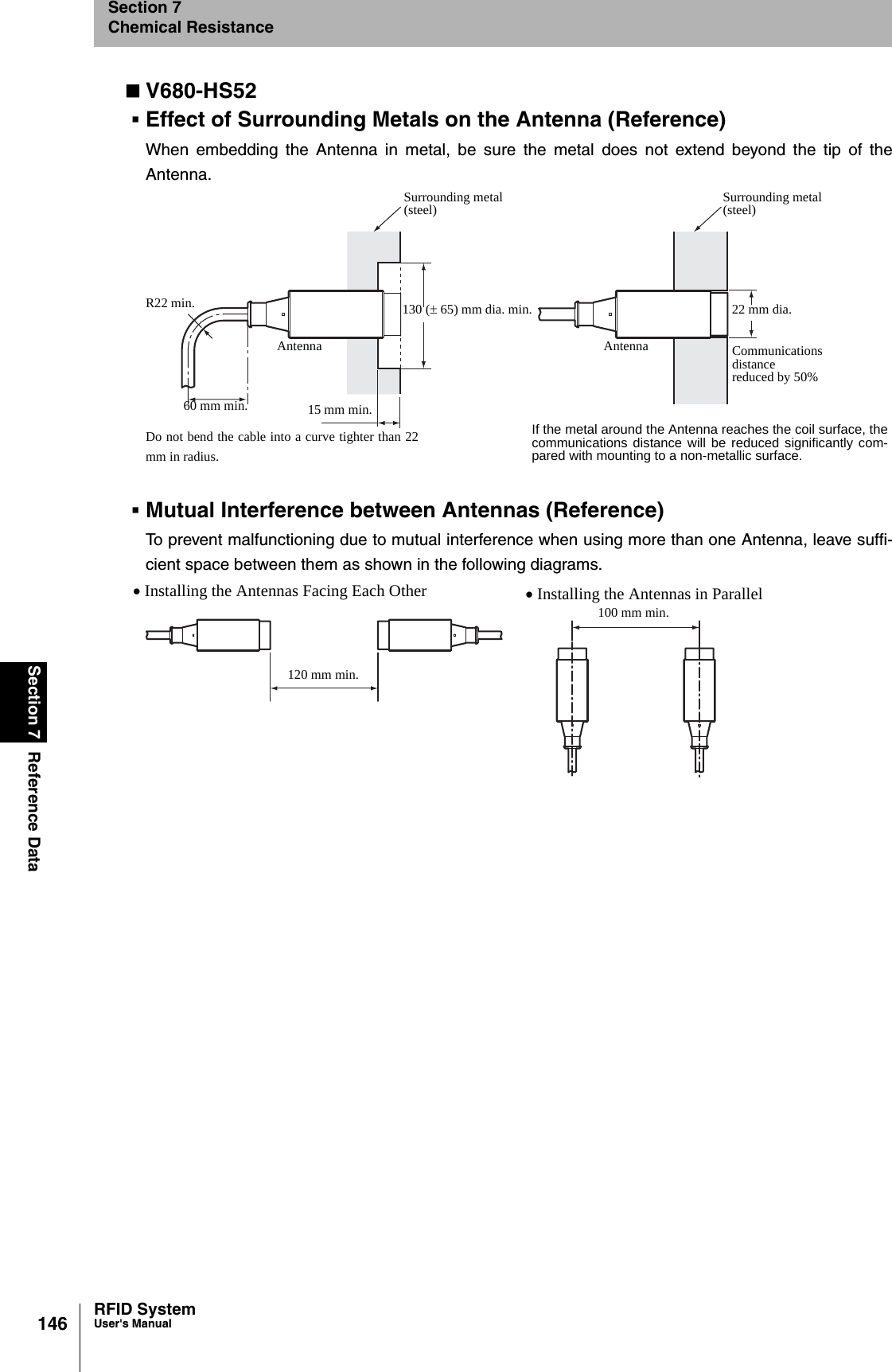 Section 7
Chemical Resistance

■ V680-HS52

▪ Effect of Surrounding Metals on the Antenna (Reference)

When embedding the Antenna in metal, be sure the metal does not extend beyond the tip of the Antenna.

Surrounding metal (steel)

R22 min.

Antenna

130 (± 65) mm dia. min.

60 mm min.

15 mm min.

Do not bend the cable into a curve tighter than 22 mm in radius.

Surrounding metal (steel)

Antenna

22 mm dia.

Communications distance reduced by 50%

If the metal around the Antenna reaches the coil surface, the communications distance will be reduced significantly compared with mounting to a non-metallic surface.

▪ Mutual Interference between Antennas (Reference)

To prevent malfunctioning due to mutual interference when using more than one Antenna, leave sufficient space between them as shown in the following diagrams.

• Installing the Antennas Facing Each Other

120 mm min.

• Installing the Antennas in Parallel

100 mm min.

Section 7 Reference Data

146

RFID System
User's Manual