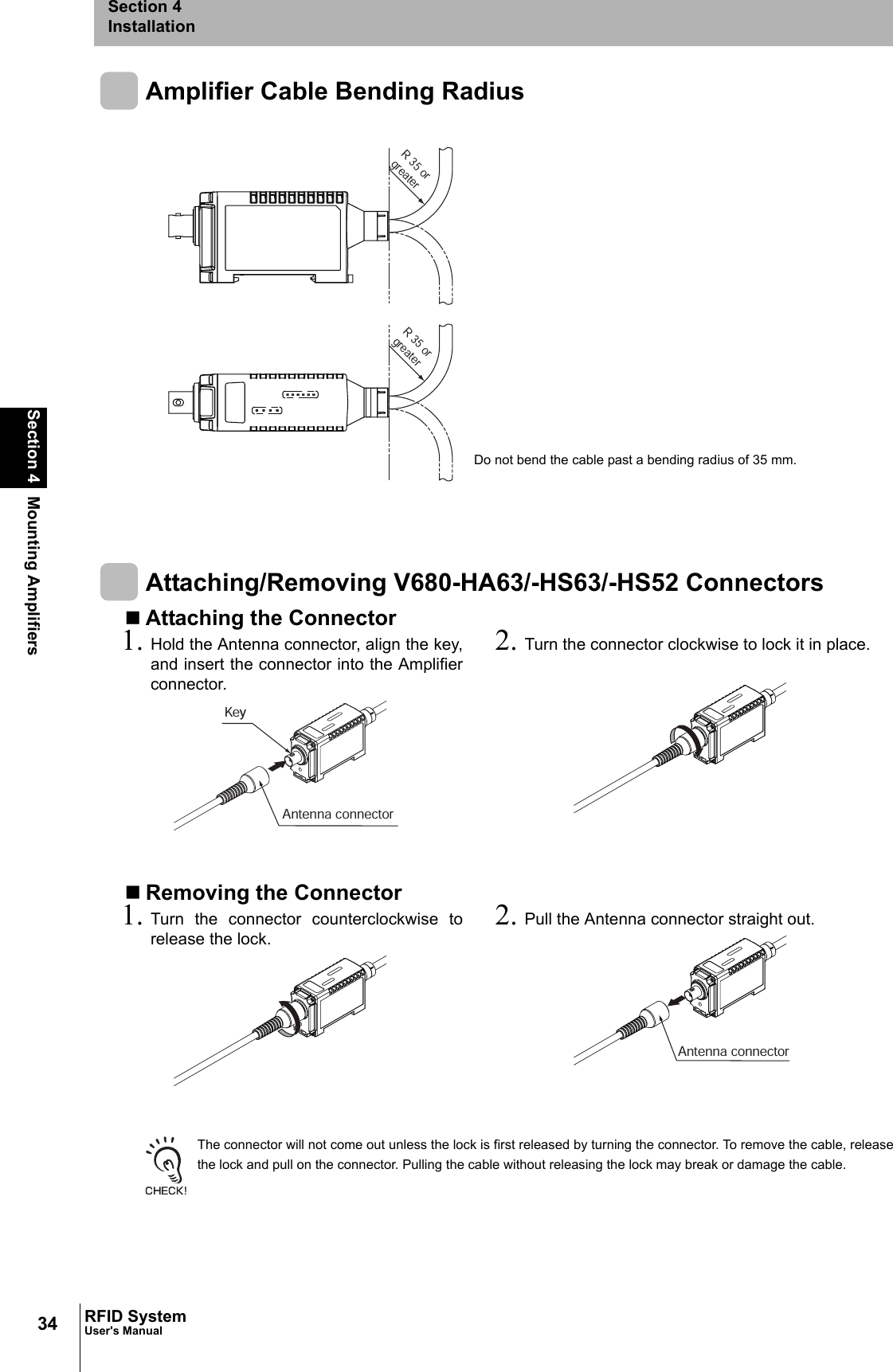 Section 4
Installation

Section 4 Mounting Amplifiers

Amplifier Cable Bending Radius

R 35 or greater

R 35 or greater

Do not bend the cable past a bending radius of 35 mm.

Attaching/Removing V680-HA63/-HS63/-HS52 Connectors

■ Attaching the Connector

1. Hold the Antenna connector, align the key, and insert the connector into the Amplifier connector.

Key

Antenna connector

2. Turn the connector clockwise to lock it in place.

■ Removing the Connector

1. Turn the connector counterclockwise to release the lock.

2. Pull the Antenna connector straight out.

Antenna connector

CHECK!

The connector will not come out unless the lock is first released by turning the connector. To remove the cable, release the lock and pull on the connector. Pulling the cable without releasing the lock may break or damage the cable.

34 RFID System
User's Manual