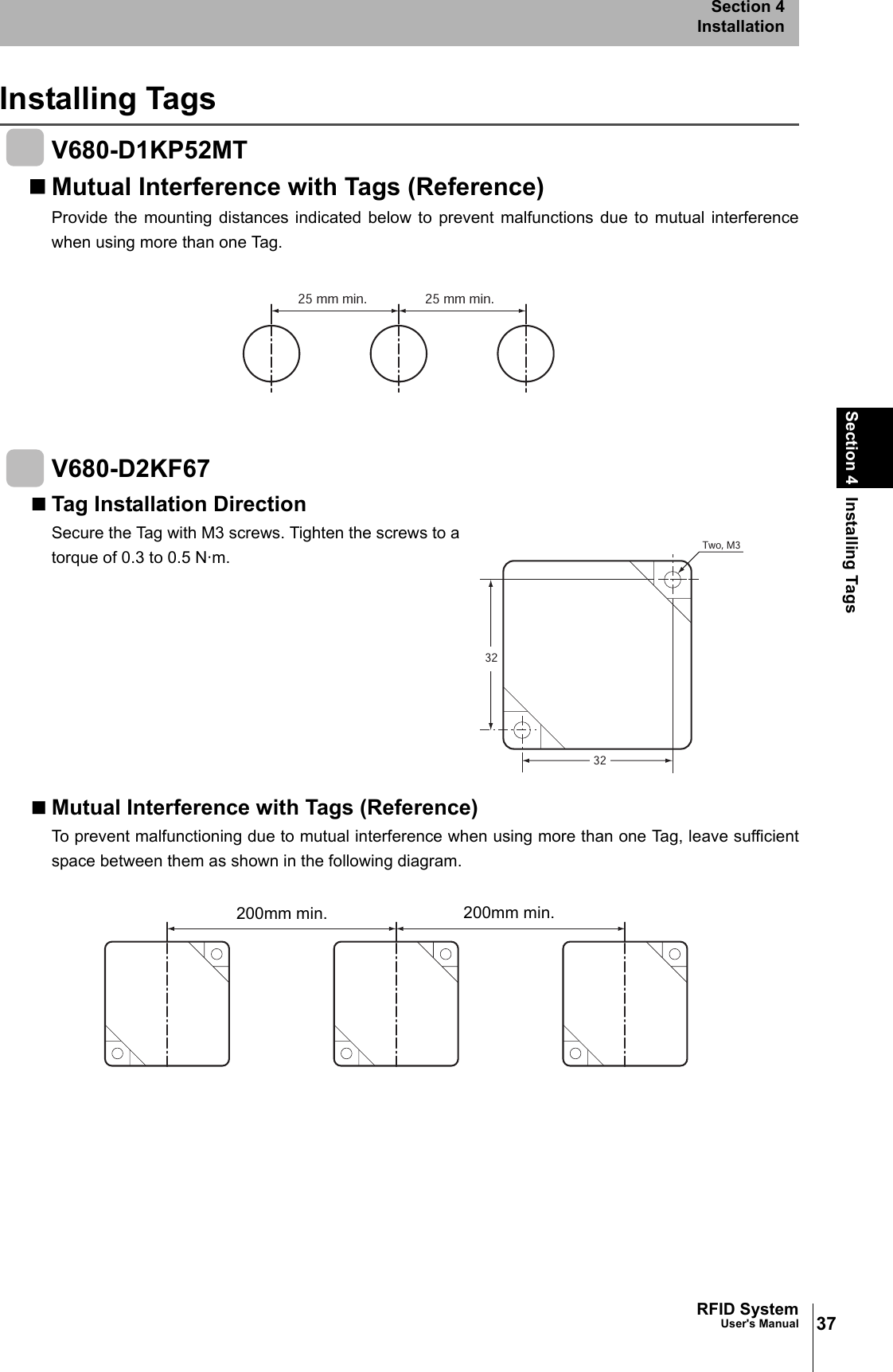 Section 4
Installation

Installing Tags

V680-D1KP52MT

■ Mutual Interference with Tags (Reference)

Provide the mounting distances indicated below to prevent malfunctions due to mutual interference when using more than one Tag.

25 mm min. 25 mm min.

V680-D2KF67

■ Tag Installation Direction

Secure the Tag with M3 screws. Tighten the screws to a torque of 0.3 to 0.5 N·m.

Two, M3

32

32

■ Mutual Interference with Tags (Reference)

To prevent malfunctioning due to mutual interference when using more than one Tag, leave sufficient space between them as shown in the following diagram.

200mm min. 200mm min.

Section 4 Installing Tags

RFID System
User's Manual
37