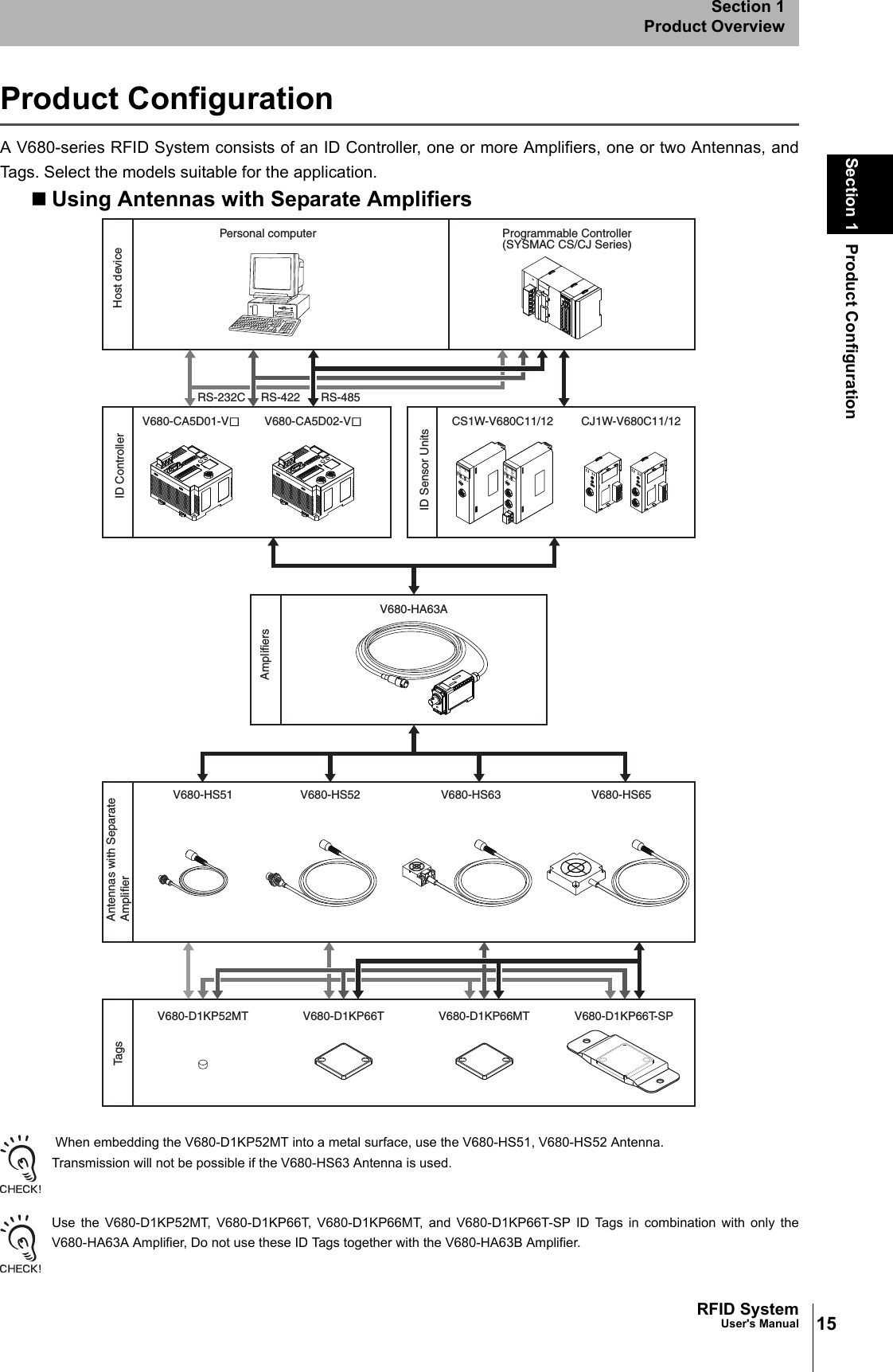 Section 1
Product Overview

Section 1 Product Configuration

Product Configuration

A V680-series RFID System consists of an ID Controller, one or more Amplifiers, one or two Antennas, and Tags. Select the models suitable for the application.

■ Using Antennas with Separate Amplifiers

Host device

Personal computer

Programmable Controller (SYSMAC CS/CJ Series)

RS-232C RS-422 RS-485

ID Controller

V680-CA5D01-V□ V680-CA5D02-V□

ID Sensor Units

CS1W-V680C11/12 CJ1W-V680C11/12

Amplifiers

V680-HA63A

Antennas with Separate Amplifier

V680-HS51 V680-HS52 V680-HS63 V680-HS65

Tags

V680-D1KP52MT V680-D1KP66T V680-D1KP66MT V680-D1KP66T-SP

CHECK!

When embedding the V680-D1KP52MT into a metal surface, use the V680-HS51, V680-HS52 Antenna. Transmission will not be possible if the V680-HS63 Antenna is used.

CHECK!

Use the V680-D1KP52MT, V680-D1KP66T, V680-D1KP66MT, and V680-D1KP66T-SP ID Tags in combination with only the V680-HA63A Amplifier, Do not use these ID Tags together with the V680-HA63B Amplifier.

RFID System
User's Manual

15