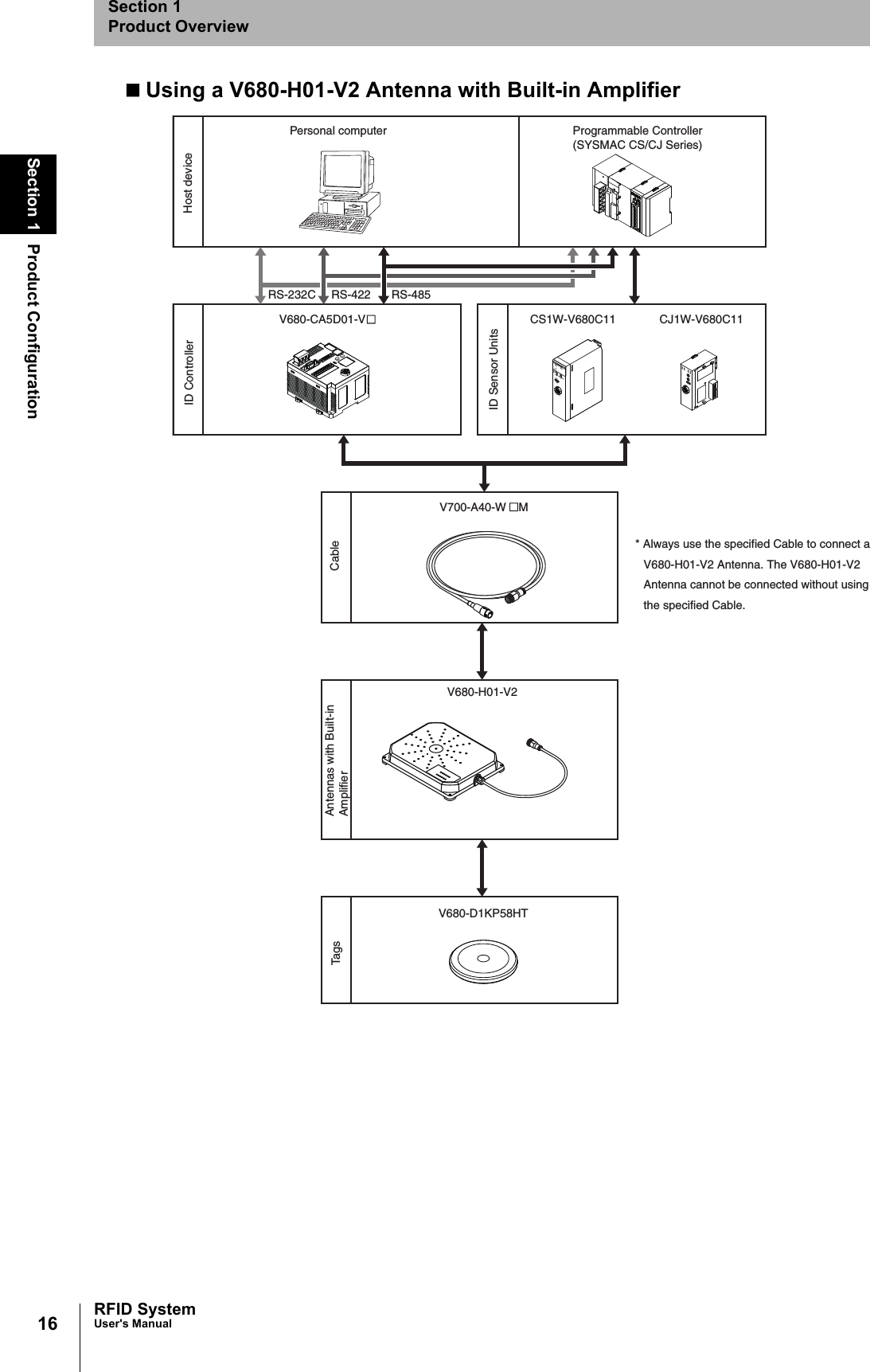 Section 1
Product Overview

Section 1 Product Configuration

■ Using a V680-H01-V2 Antenna with Built-in Amplifier

Host device

Personal computer

Programmable Controller
(SYSMAC CS/CJ Series)

RS-232C RS-422 RS-485

ID Controller

V680-CA5D01-V□

ID Sensor Units

CS1W-V680C11 CJ1W-V680C11

Cable

V700-A40-W □M

* Always use the specified Cable to connect a V680-H01-V2 Antenna. The V680-H01-V2 Antenna cannot be connected without using the specified Cable.

Antennas with Built-in Amplifier

V680-H01-V2

Tags

V680-D1KP58HT

16

RFID System
User's Manual