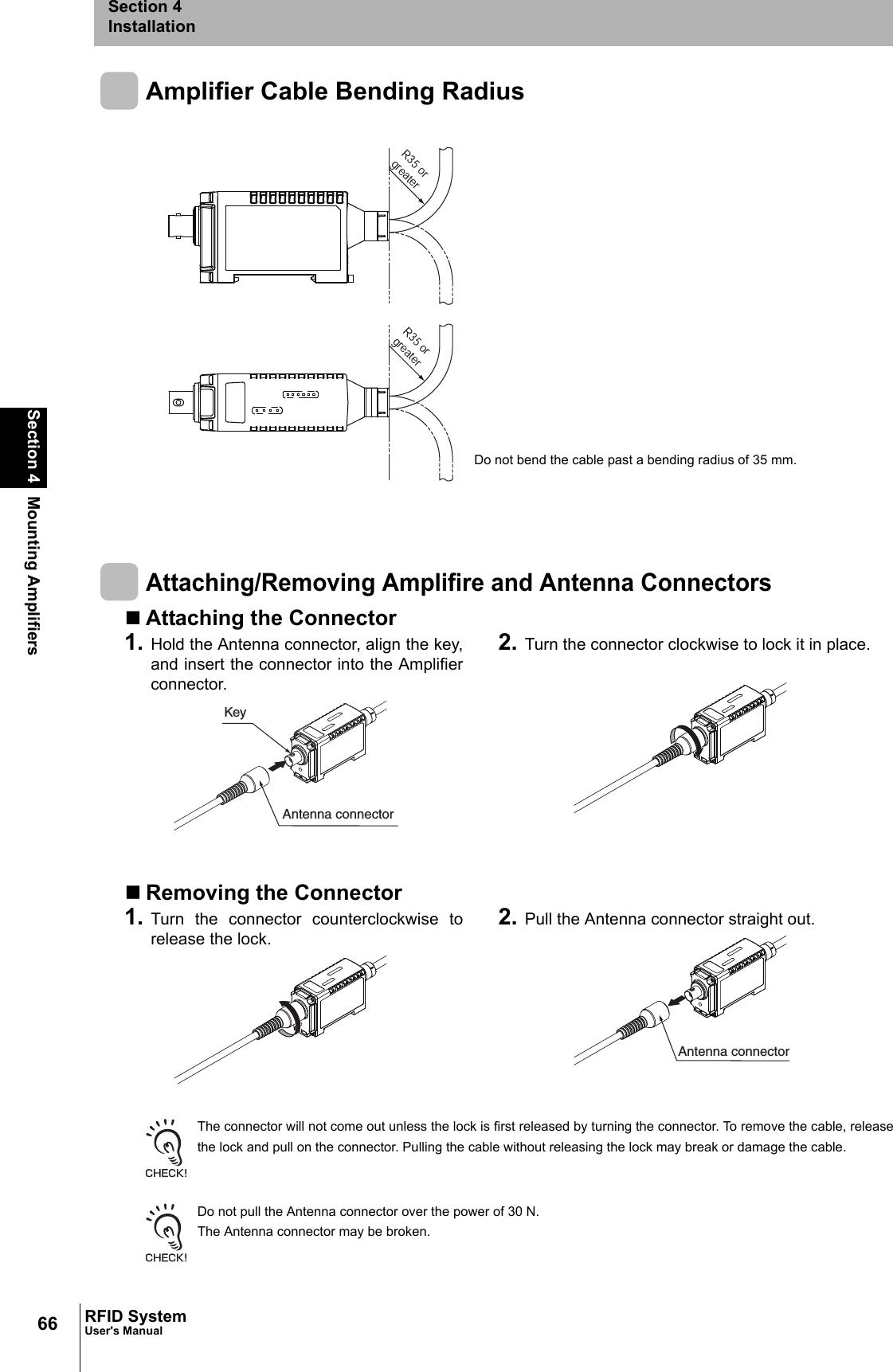 Section 4
Installation

Section 4 Mounting Amplifiers

Amplifier Cable Bending Radius

R35 or greater

R35 or greater

Do not bend the cable past a bending radius of 35 mm.

Attaching/Removing Amplifire and Antenna Connectors

■ Attaching the Connector

1. Hold the Antenna connector, align the key, and insert the connector into the Amplifier connector.

Key

Antenna connector

2. Turn the connector clockwise to lock it in place.

■ Removing the Connector

1. Turn the connector counterclockwise to release the lock.

2. Pull the Antenna connector straight out.

Antenna connector

CHECK!

The connector will not come out unless the lock is first released by turning the connector. To remove the cable, release the lock and pull on the connector. Pulling the cable without releasing the lock may break or damage the cable.

CHECK!

Do not pull the Antenna connector over the power of 30 N.
The Antenna connector may be broken.

66 RFID System
User's Manual