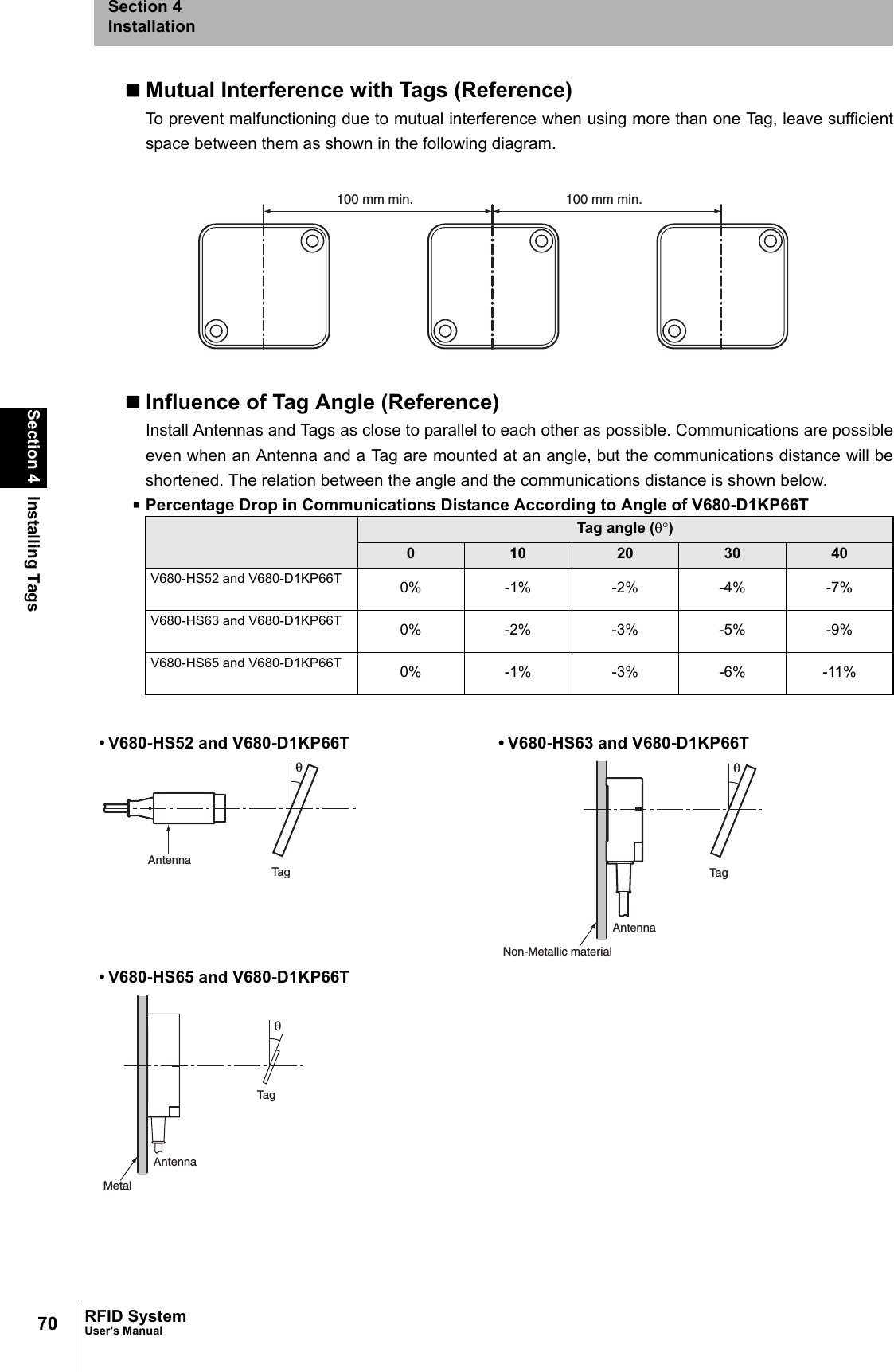 Section 4
Installation

Section 4 Installing Tags

■ Mutual Interference with Tags (Reference)

To prevent malfunctioning due to mutual interference when using more than one Tag, leave sufficient space between them as shown in the following diagram.

100 mm min. 100 mm min.

■ Influence of Tag Angle (Reference)

Install Antennas and Tags as close to parallel to each other as possible. Communications are possible even when an Antenna and a Tag are mounted at an angle, but the communications distance will be shortened. The relation between the angle and the communications distance is shown below.

▪ Percentage Drop in Communications Distance According to Angle of V680-D1KP66T

| | Tag angle ($\theta°$) | | | | |
|---|---|---|---|---|---|
| | 0 | 10 | 20 | 30 | 40 |
| V680-HS52 and V680-D1KP66T | 0% | -1% | -2% | -4% | -7% |
| V680-HS63 and V680-D1KP66T | 0% | -2% | -3% | -5% | -9% |
| V680-HS65 and V680-D1KP66T | 0% | -1% | -3% | -6% | -11% |

• V680-HS52 and V680-D1KP66T

$\theta$

Antenna

Tag

• V680-HS63 and V680-D1KP66T

$\theta$

Tag

Antenna

Non-Metallic material

• V680-HS65 and V680-D1KP66T

$\theta$

Tag

Antenna

Metal

70 RFID System
User's Manual