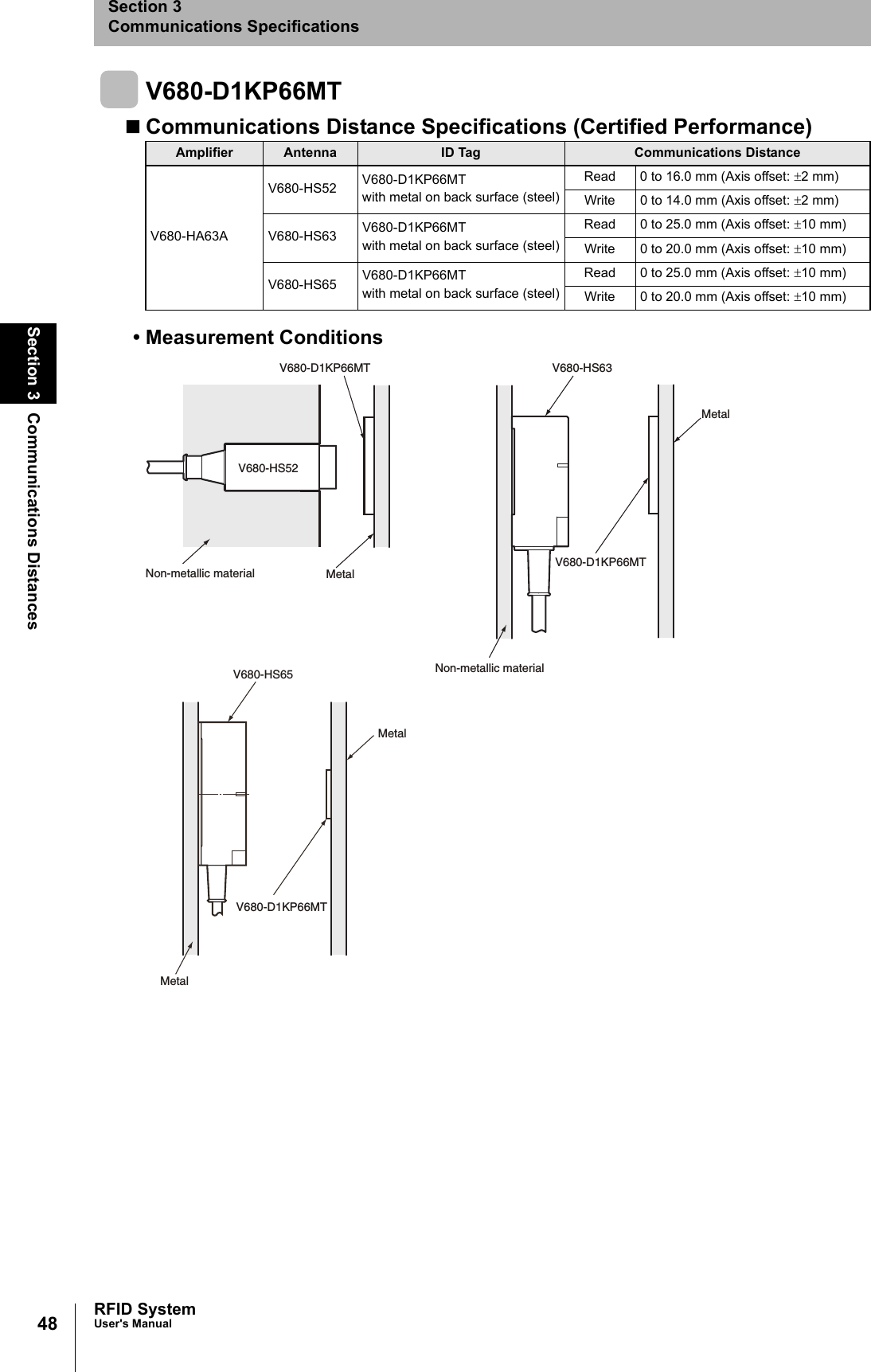 Section 3
Communications Specifications

Section 3 Communications Distances

V680-D1KP66MT

■ Communications Distance Specifications (Certified Performance)

| Amplifier | Antenna | ID Tag | Communications Distance | |
|---|---|---|---|---|
| V680-HA63A | V680-HS52 | V680-D1KP66MT with metal on back surface (steel) | Read | 0 to 16.0 mm (Axis offset: ±2 mm) |
| | | | Write | 0 to 14.0 mm (Axis offset: ±2 mm) |
| | V680-HS63 | V680-D1KP66MT with metal on back surface (steel) | Read | 0 to 25.0 mm (Axis offset: ±10 mm) |
| | | | Write | 0 to 20.0 mm (Axis offset: ±10 mm) |
| | V680-HS65 | V680-D1KP66MT with metal on back surface (steel) | Read | 0 to 25.0 mm (Axis offset: ±10 mm) |
| | | | Write | 0 to 20.0 mm (Axis offset: ±10 mm) |

• Measurement Conditions

V680-D1KP66MT
V680-HS52
Non-metallic material
Metal

V680-HS63
Metal
V680-D1KP66MT
Non-metallic material

V680-HS65
Metal
V680-D1KP66MT
Metal

48
RFID System
User's Manual