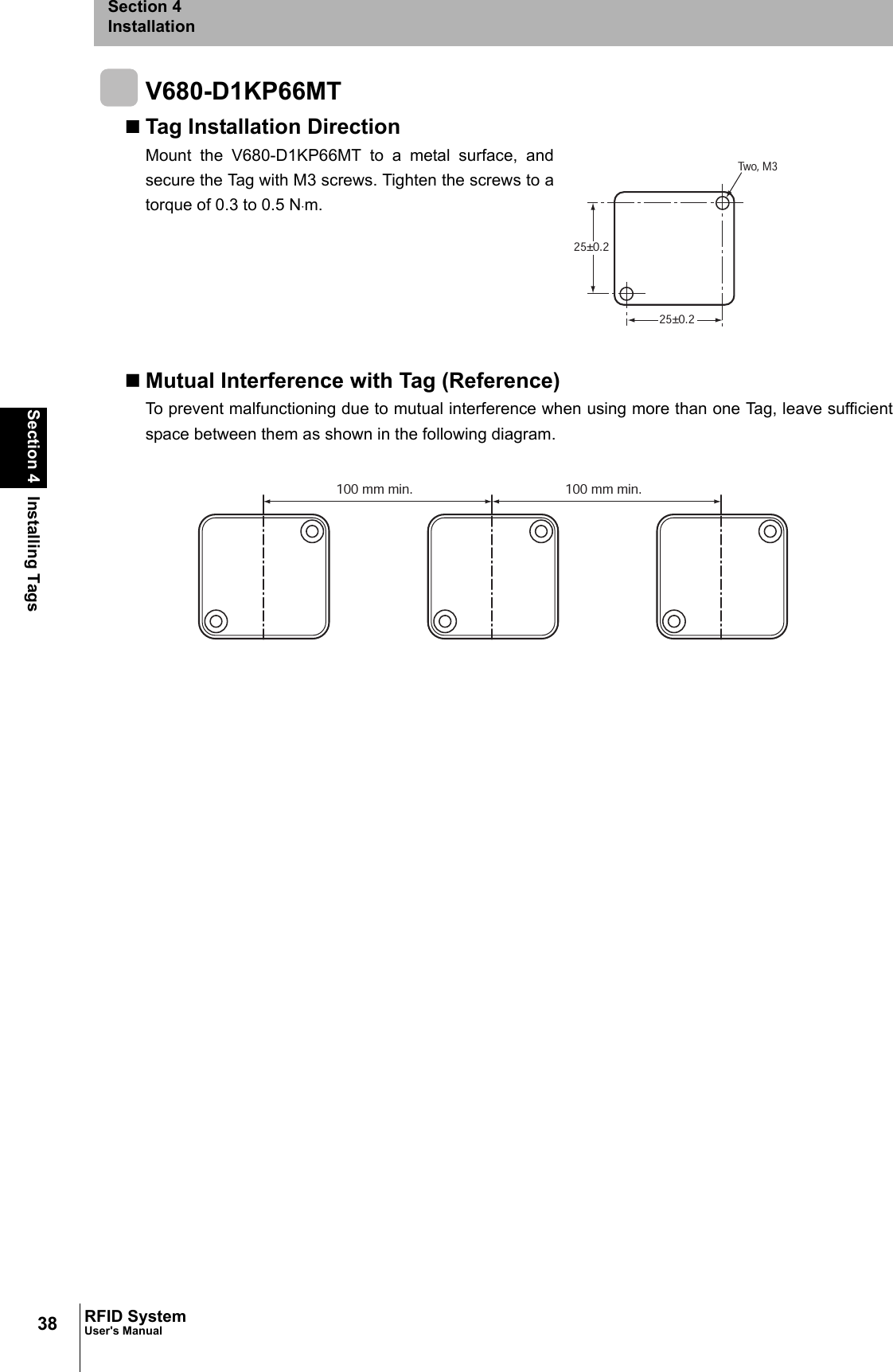 Section 4
Installation

V680-D1KP66MT

■ Tag Installation Direction

Mount the V680-D1KP66MT to a metal surface, and secure the Tag with M3 screws. Tighten the screws to a torque of 0.3 to 0.5 N·m.

Two, M3

25±0.2

25±0.2

■ Mutual Interference with Tag (Reference)

To prevent malfunctioning due to mutual interference when using more than one Tag, leave sufficient space between them as shown in the following diagram.

100 mm min.

100 mm min.

Section 4 Installing Tags

38

RFID System
User's Manual