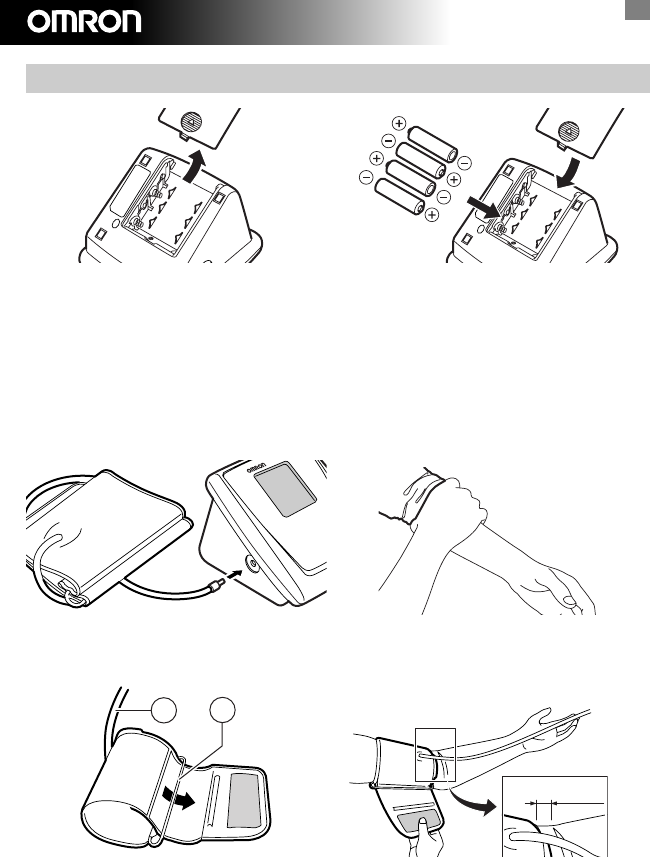 OMRON

OMRON