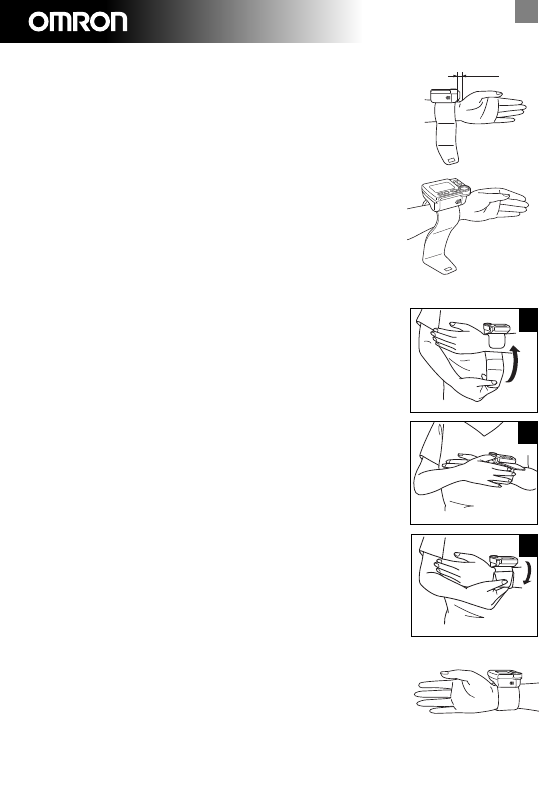 OMRON