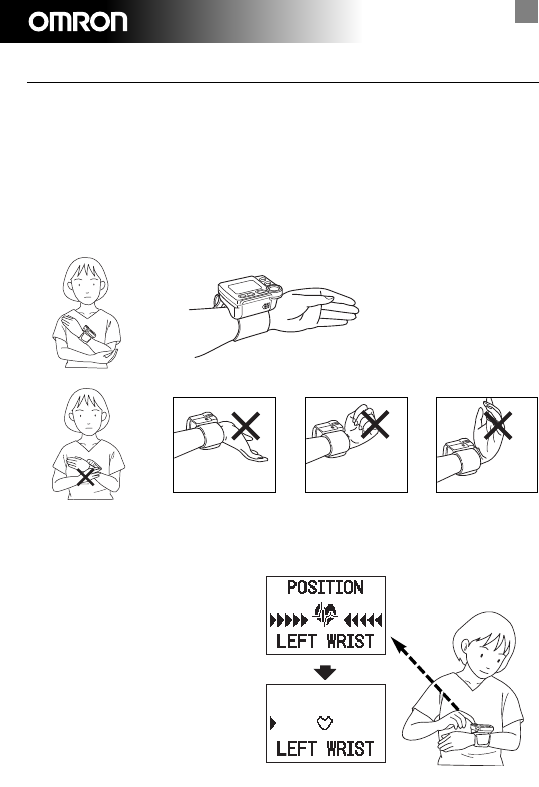 OMRON

POSITION

LEFT WRIST

LEFT WRIST