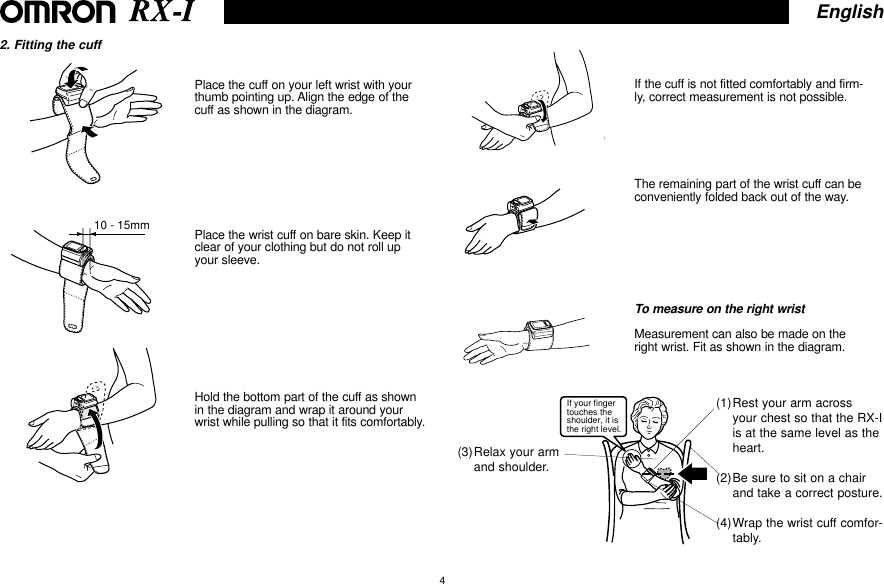 OMRON RX-I

English

2. Fitting the cuff

Place the cuff on your left wrist with your thumb pointing up. Align the edge of the cuff as shown in the diagram.

10 - 15mm

Place the wrist cuff on bare skin. Keep it clear of your clothing but do not roll up your sleeve.

Hold the bottom part of the cuff as shown in the diagram and wrap it around your wrist while pulling so that it fits comfortably.

If the cuff is not fitted comfortably and firmly, correct measurement is not possible.

The remaining part of the wrist cuff can be conveniently folded back out of the way.

To measure on the right wrist

Measurement can also be made on the right wrist. Fit as shown in the diagram.

If your finger touches the shoulder, it is the right level.

(3) Relax your arm and shoulder.

(1) Rest your arm across your chest so that the RX-I is at the same level as the heart.

(2) Be sure to sit on a chair and take a correct posture.

(4) Wrap the wrist cuff comfortably.

4