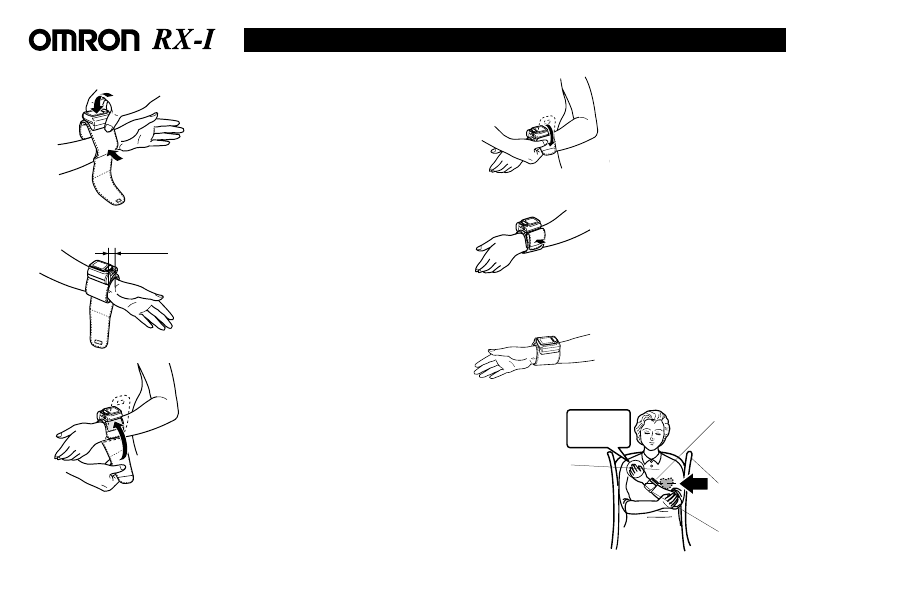 OMRON RX-I