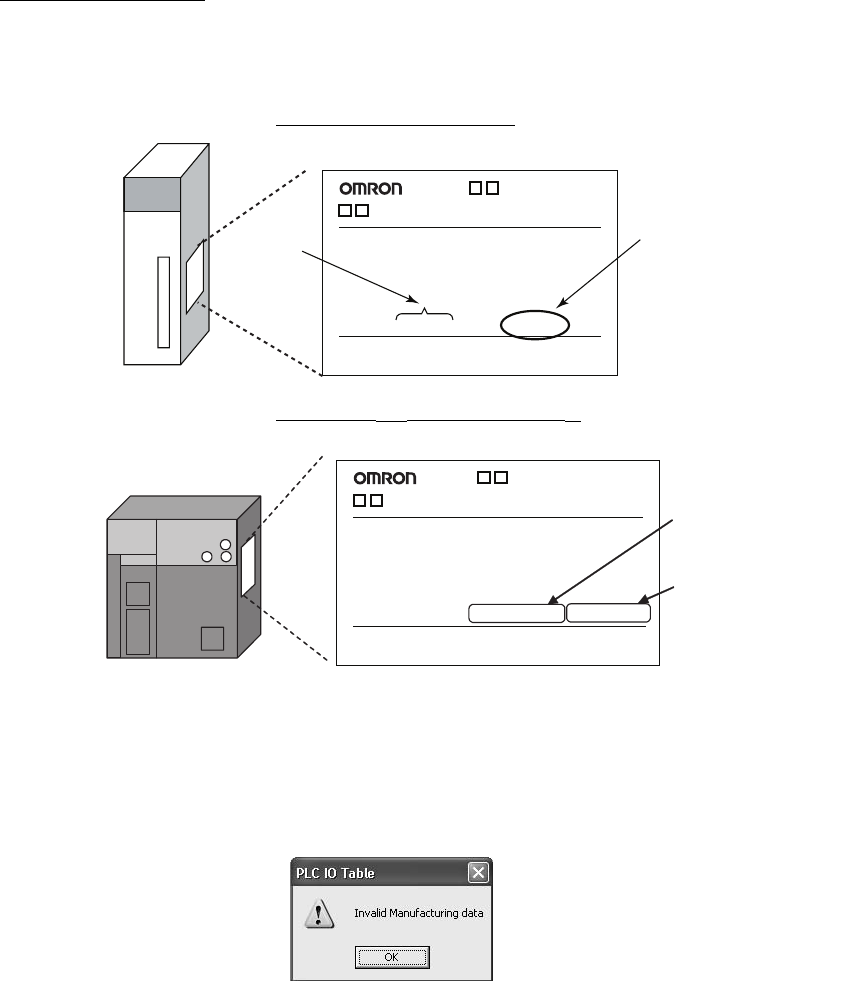 OMRON

OMRON

PLC IO Table

Invalid Manufacturing data

OK