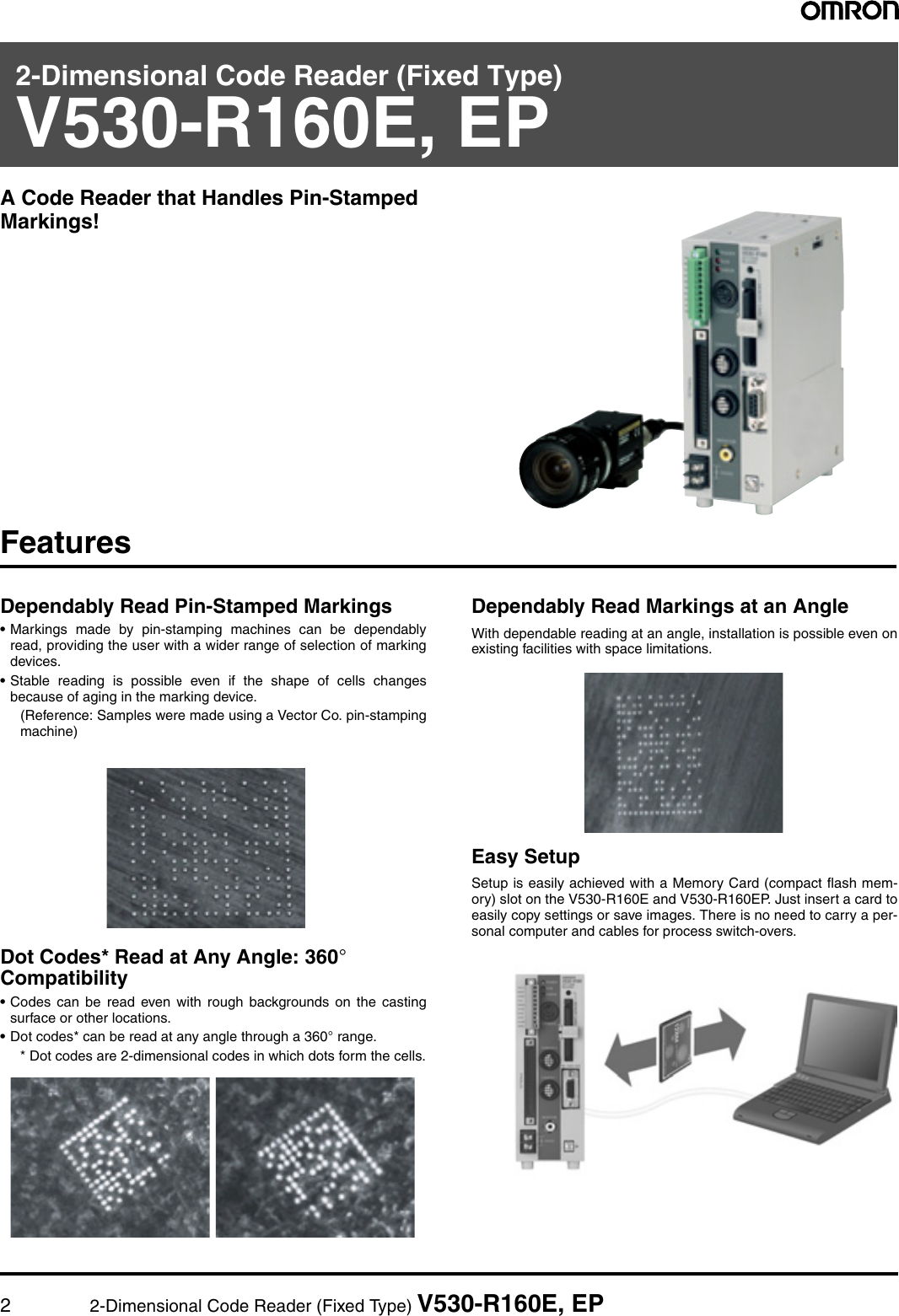 OMRON

2-Dimensional Code Reader (Fixed Type)
V530-R160E, EP

A Code Reader that Handles Pin-Stamped Markings!

Features

Dependably Read Pin-Stamped Markings

• Markings made by pin-stamping machines can be dependably read, providing the user with a wider range of selection of marking devices.

• Stable reading is possible even if the shape of cells changes because of aging in the marking device.

(Reference: Samples were made using a Vector Co. pin-stamping machine)

Dot Codes* Read at Any Angle: 360° Compatibility

• Codes can be read even with rough backgrounds on the casting surface or other locations.

• Dot codes* can be read at any angle through a 360° range.

* Dot codes are 2-dimensional codes in which dots form the cells.

Dependably Read Markings at an Angle

With dependable reading at an angle, installation is possible even on existing facilities with space limitations.

Easy Setup

Setup is easily achieved with a Memory Card (compact flash memory) slot on the V530-R160E and V530-R160EP. Just insert a card to easily copy settings or save images. There is no need to carry a personal computer and cables for process switch-overs.

2 2-Dimensional Code Reader (Fixed Type) V530-R160E, EP