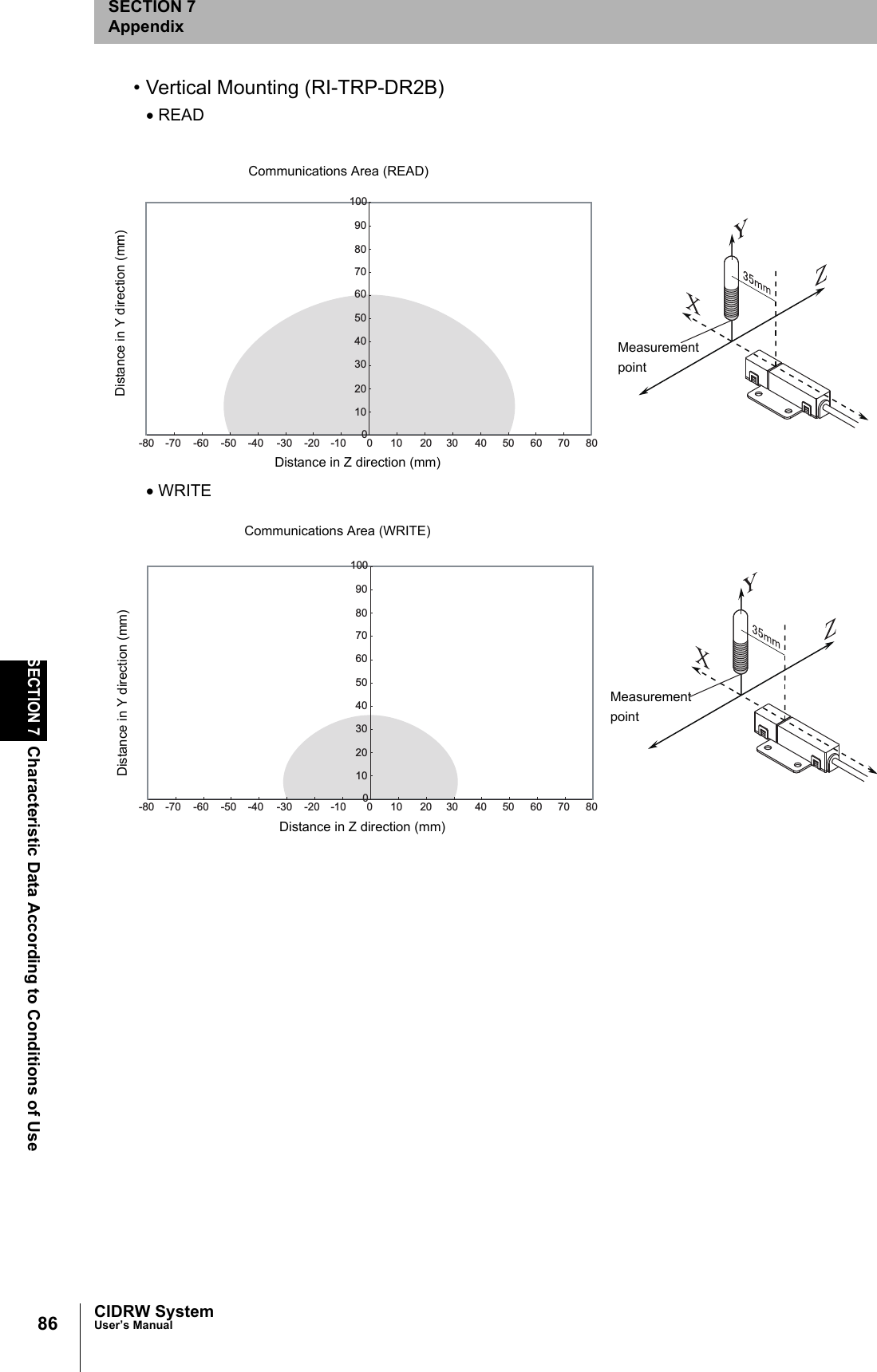 SECTION 7
Appendix

• Vertical Mounting (RI-TRP-DR2B)

• READ

Communications Area (READ)

Distance in Y direction (mm)

100
90
80
70
60
50
40
30
20
10
0

-80 -70 -60 -50 -40 -30 -20 -10 0 10 20 30 40 50 60 70 80

Distance in Z direction (mm)

Y
35mm
Z
X
Measurement point

• WRITE

Communications Area (WRITE)

Distance in Y direction (mm)

100
90
80
70
60
50
40
30
20
10
0

-80 -70 -60 -50 -40 -30 -20 -10 0 10 20 30 40 50 60 70 80

Distance in Z direction (mm)

Y
35mm
Z
X
Measurement point

SECTION 7 Characteristic Data According to Conditions of Use

86 CIDRW System
User's Manual