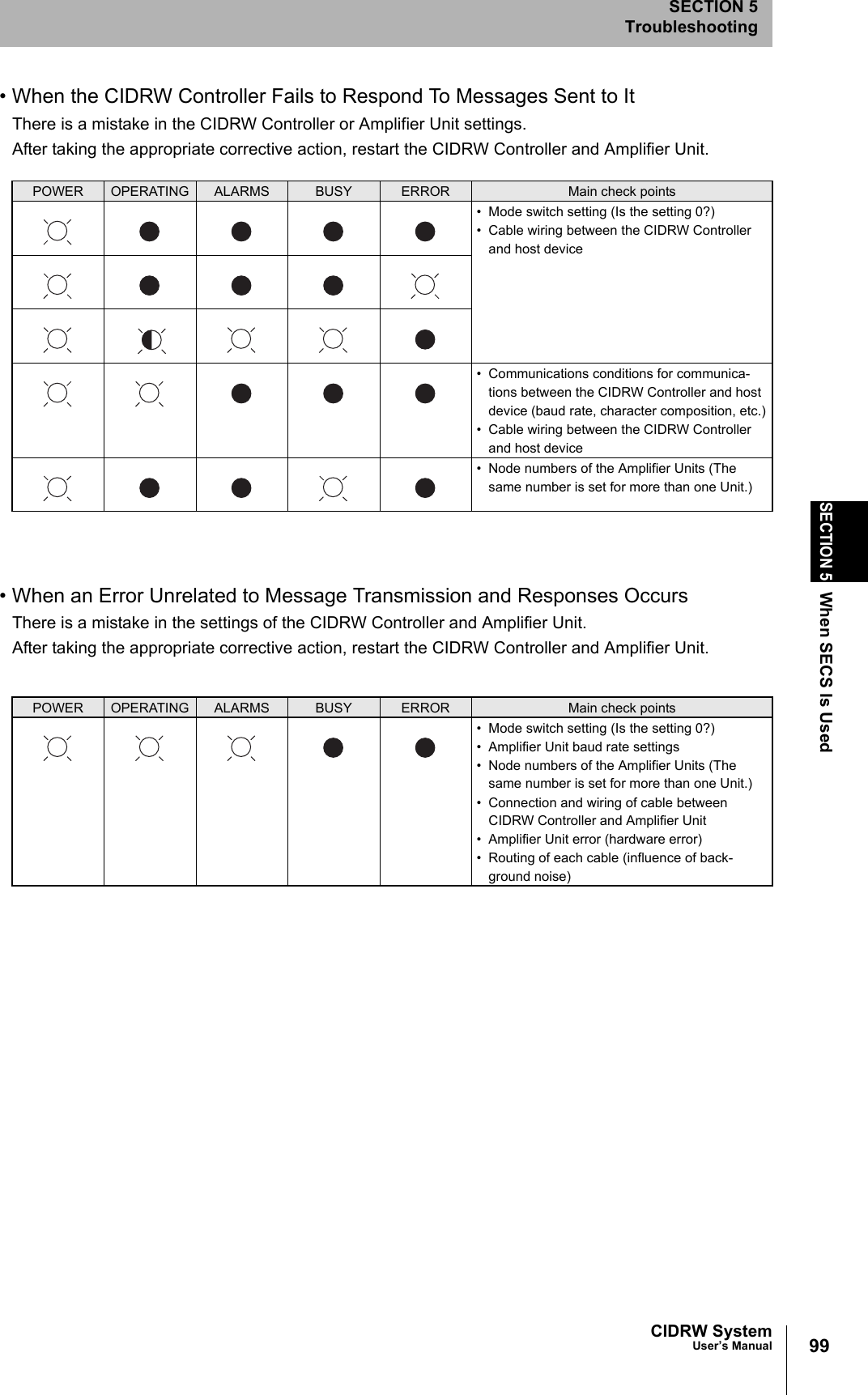 SECTION 5
Troubleshooting

• When the CIDRW Controller Fails to Respond To Messages Sent to It

There is a mistake in the CIDRW Controller or Amplifier Unit settings.

After taking the appropriate corrective action, restart the CIDRW Controller and Amplifier Unit.

| POWER | OPERATING | ALARMS | BUSY | ERROR | Main check points |
|---|---|---|---|---|---|
| | | | | | • Mode switch setting (Is the setting 0?) • Cable wiring between the CIDRW Controller and host device |
| | | | | | |
| | | | | | |
| | | | | | • Communications conditions for communications between the CIDRW Controller and host device (baud rate, character composition, etc.) • Cable wiring between the CIDRW Controller and host device |
| | | | | | • Node numbers of the Amplifier Units (The same number is set for more than one Unit.) |

• When an Error Unrelated to Message Transmission and Responses Occurs

There is a mistake in the settings of the CIDRW Controller and Amplifier Unit.

After taking the appropriate corrective action, restart the CIDRW Controller and Amplifier Unit.

| POWER | OPERATING | ALARMS | BUSY | ERROR | Main check points |
|---|---|---|---|---|---|
| | | | | | • Mode switch setting (Is the setting 0?) • Amplifier Unit baud rate settings • Node numbers of the Amplifier Units (The same number is set for more than one Unit.) • Connection and wiring of cable between CIDRW Controller and Amplifier Unit • Amplifier Unit error (hardware error) • Routing of each cable (influence of background noise) |

SECTION 5 When SECS Is Used

CIDRW System
User's Manual
99