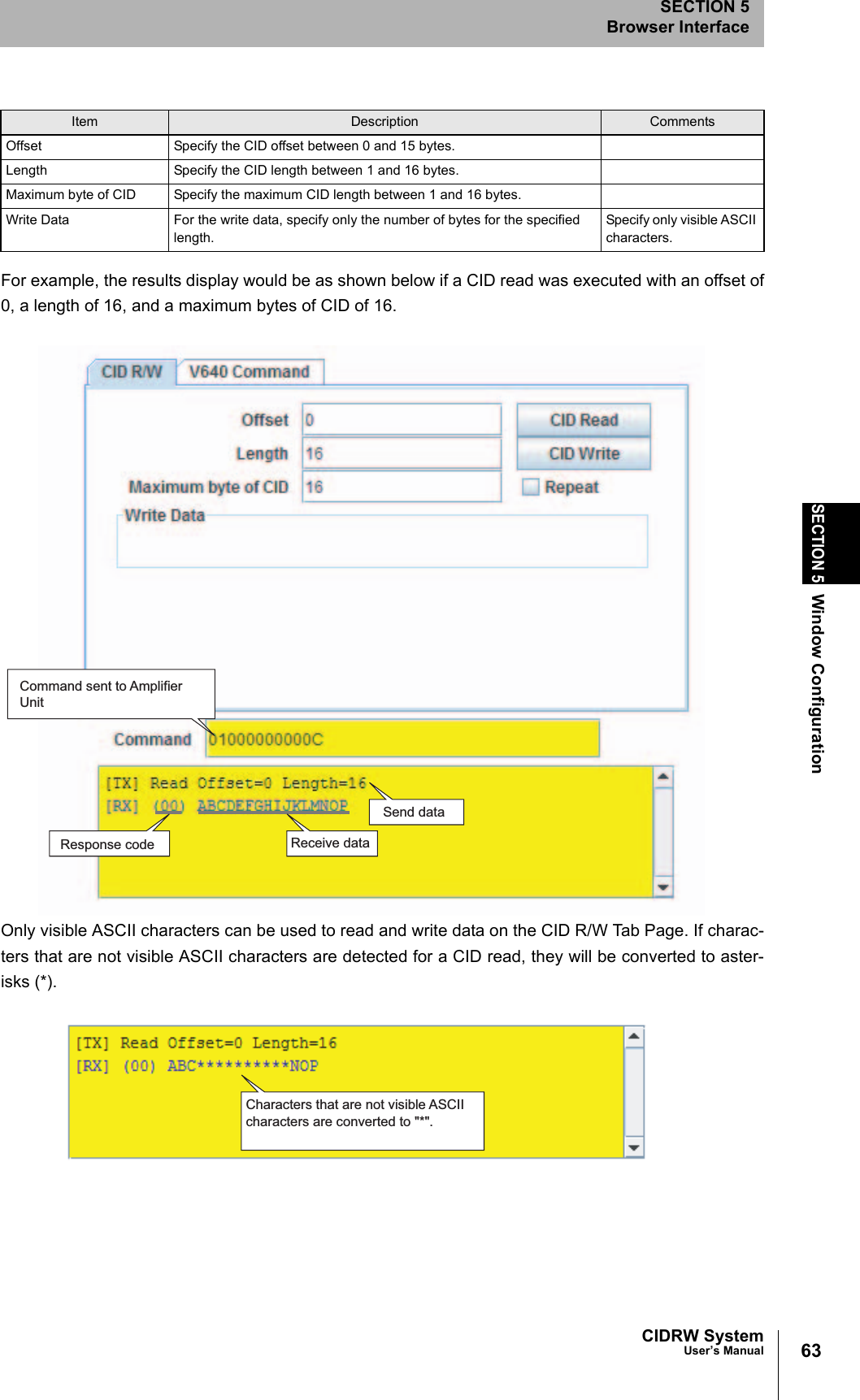 SECTION 5
Browser Interface

| Item | Description | Comments |
|---|---|---|
| Offset | Specify the CID offset between 0 and 15 bytes. | |
| Length | Specify the CID length between 1 and 16 bytes. | |
| Maximum byte of CID | Specify the maximum CID length between 1 and 16 bytes. | |
| Write Data | For the write data, specify only the number of bytes for the specified length. | Specify only visible ASCII characters. |

For example, the results display would be as shown below if a CID read was executed with an offset of 0, a length of 16, and a maximum bytes of CID of 16.

CID R/W
V640 Command
Offset
0
CID Read
Length
16
CID Write
Maximum byte of CID
16
Repeat
Write Data
Command sent to Amplifier Unit
Command
01000000000C
[TX] Read Offset=0 Length=16
[RX] (00) ABCDEFGHIJKLMNOP
Send data
Response code
Receive data

Only visible ASCII characters can be used to read and write data on the CID R/W Tab Page. If characters that are not visible ASCII characters are detected for a CID read, they will be converted to asterisks (*).

[TX] Read Offset=0 Length=16
[RX] (00) ABC**********NOP
Characters that are not visible ASCII characters are converted to "*".

SECTION 5 Window Configuration

CIDRW System
User's Manual
63