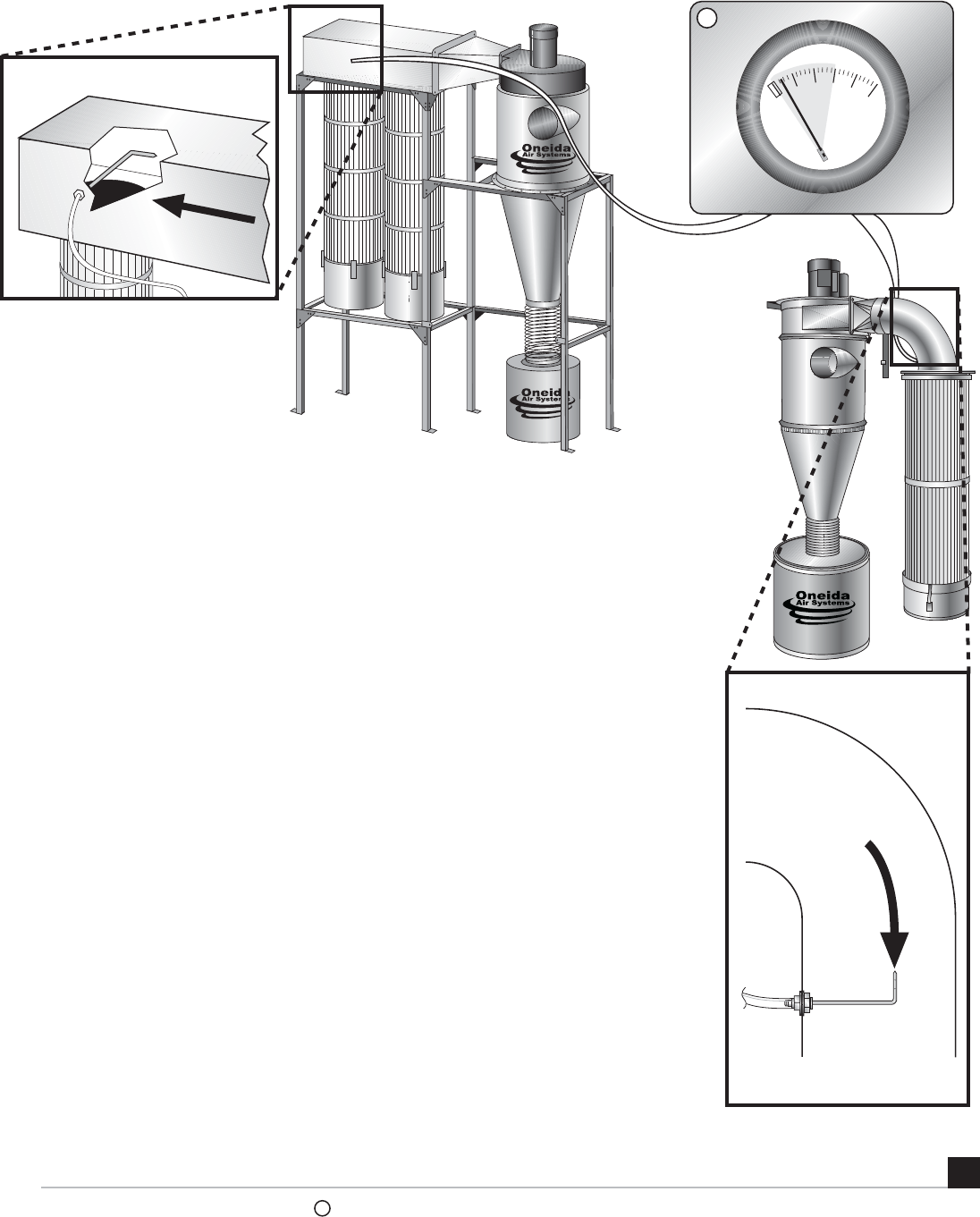 Oneida
Air Systems

Oneida
Air Systems

Oneida
Air Systems