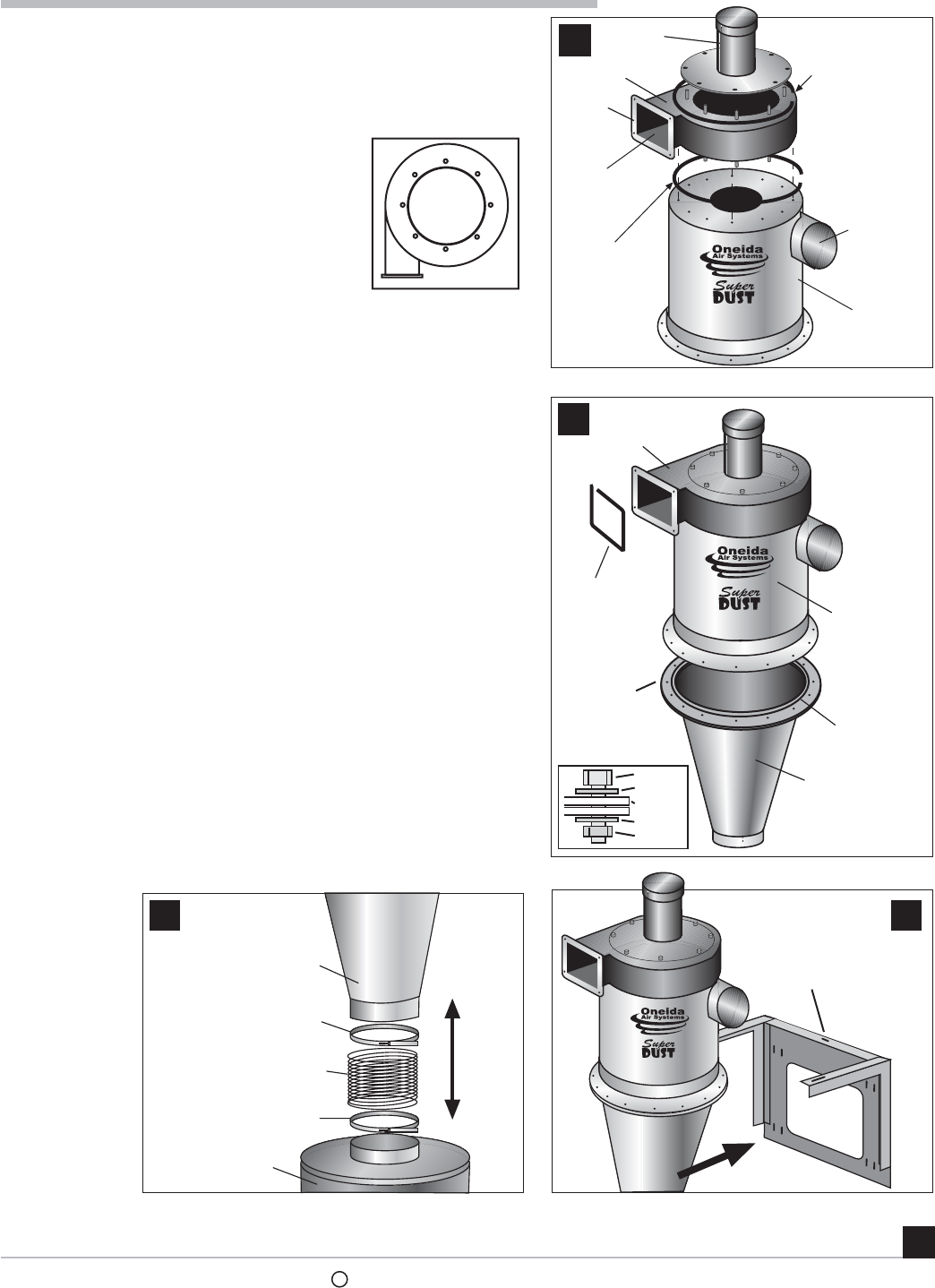 Oneida Air Systems
Super DUST

Oneida Air Systems
Super DUST

Oneida Air Systems
Super DUST