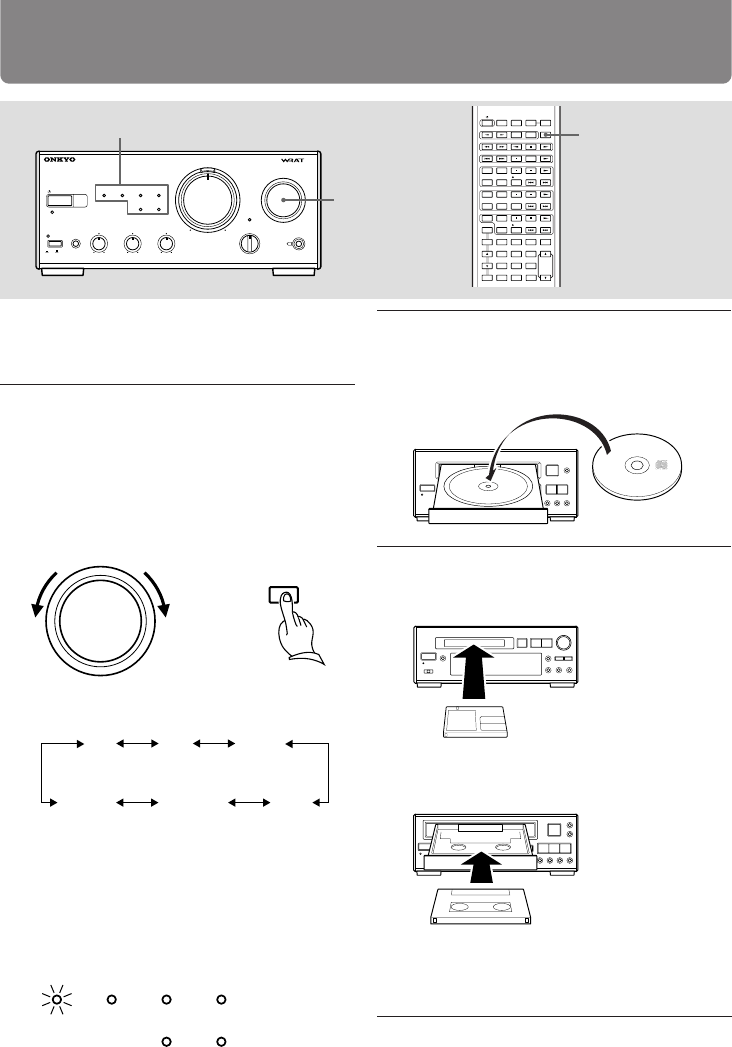 ONKYO

WRAT