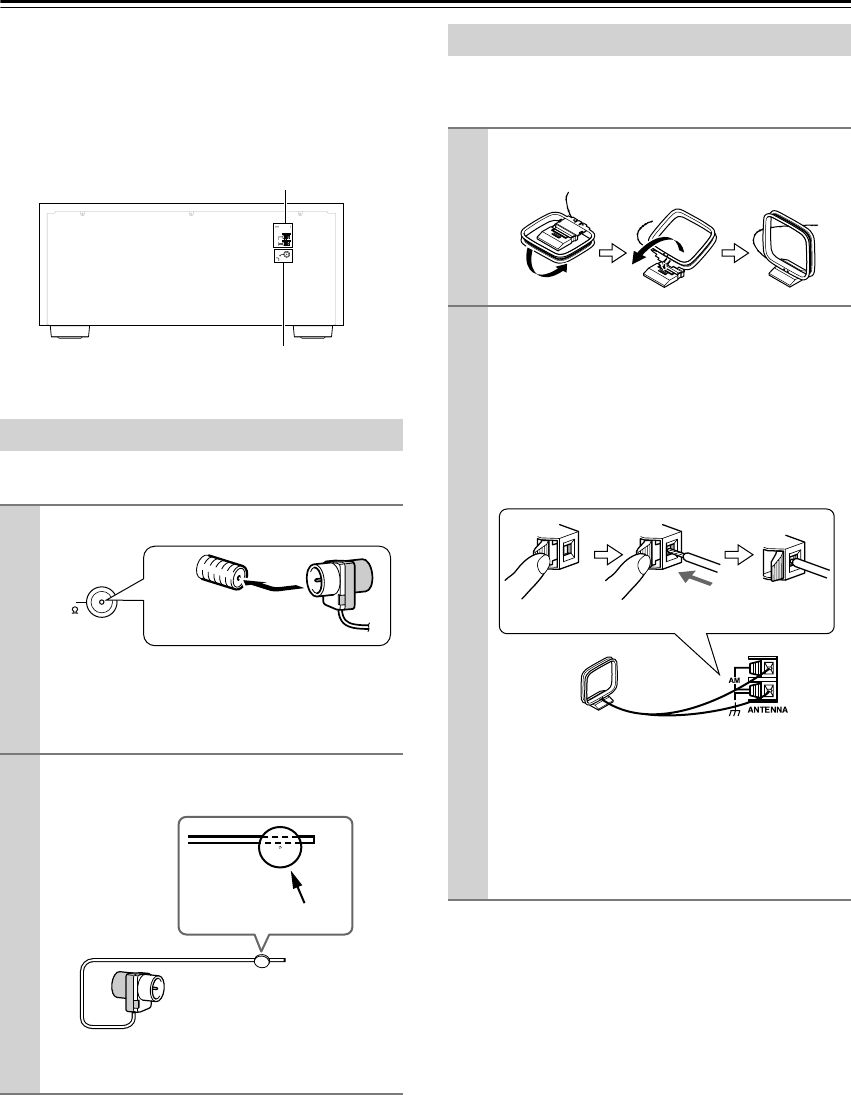 Ω

AM

ANTENNA