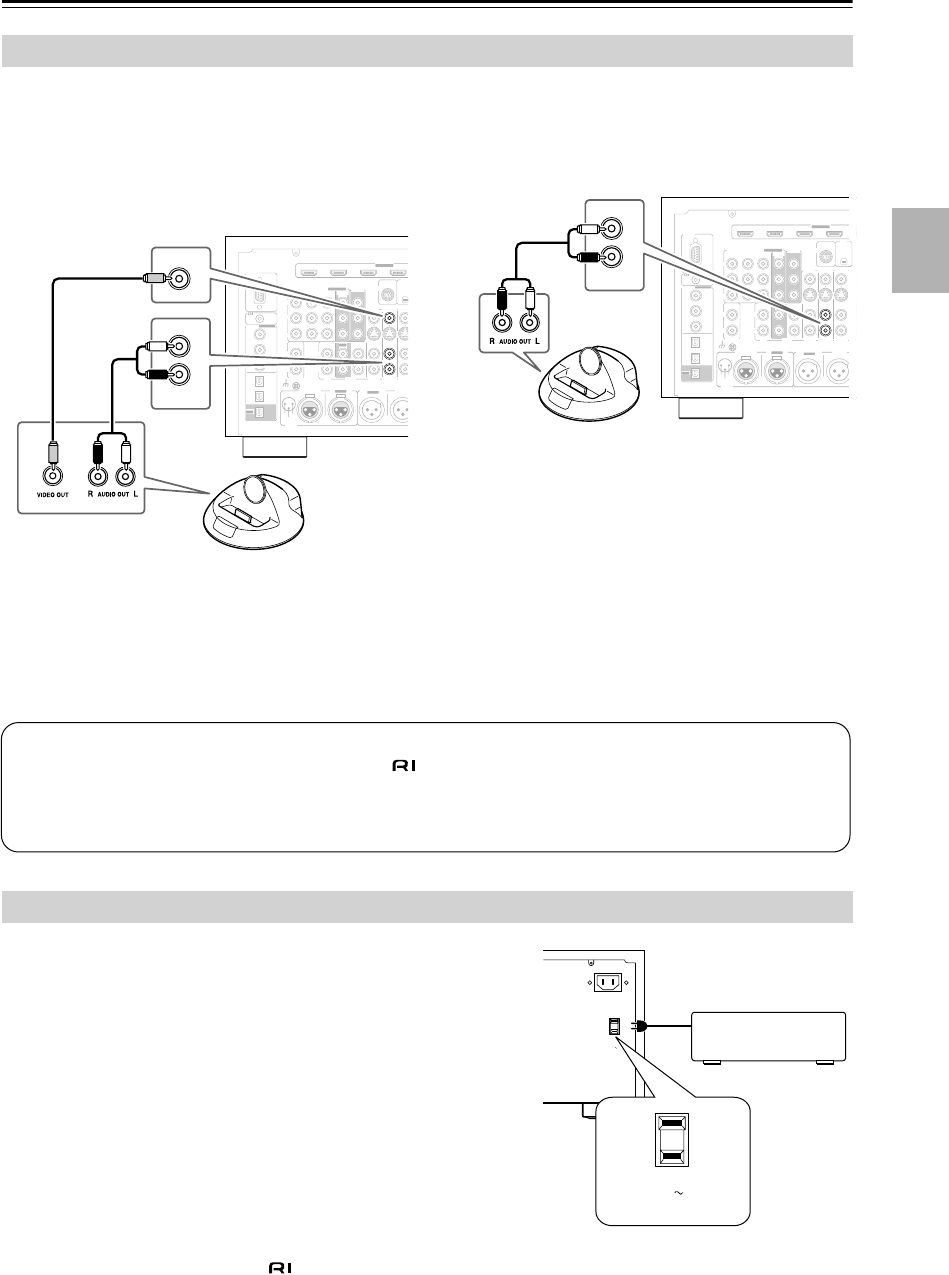 VIDEO OUT

R AUDIO OUT L

R AUDIO OUT L