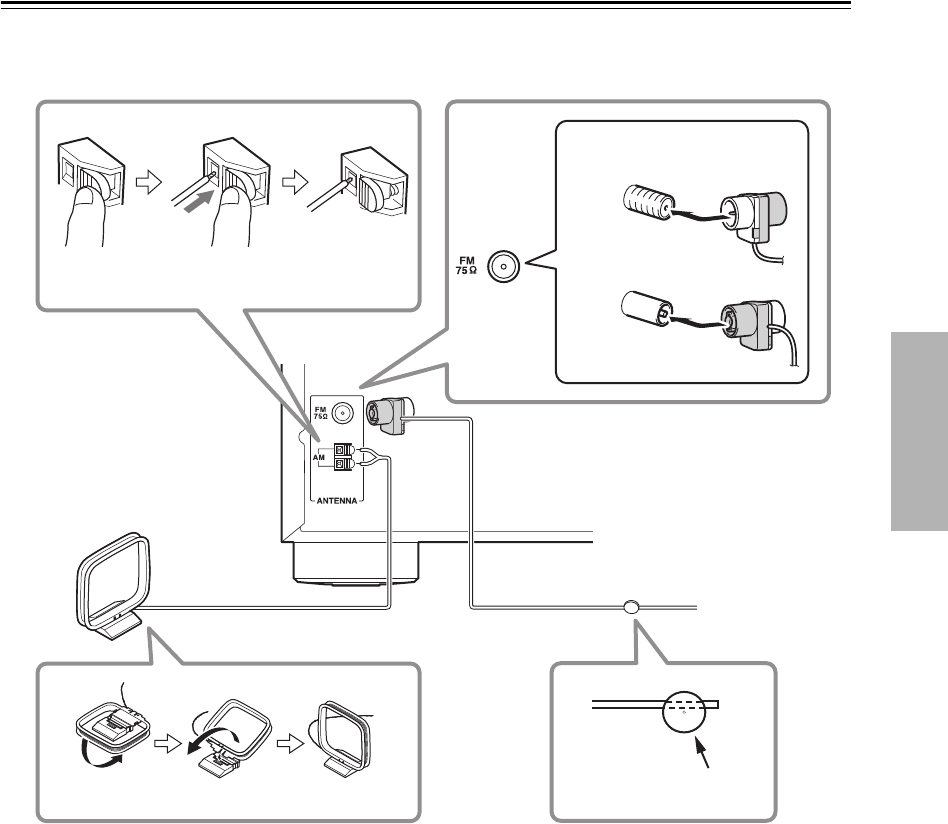 FM
75 Ω

FM
75Ω

AM

ANTENNA