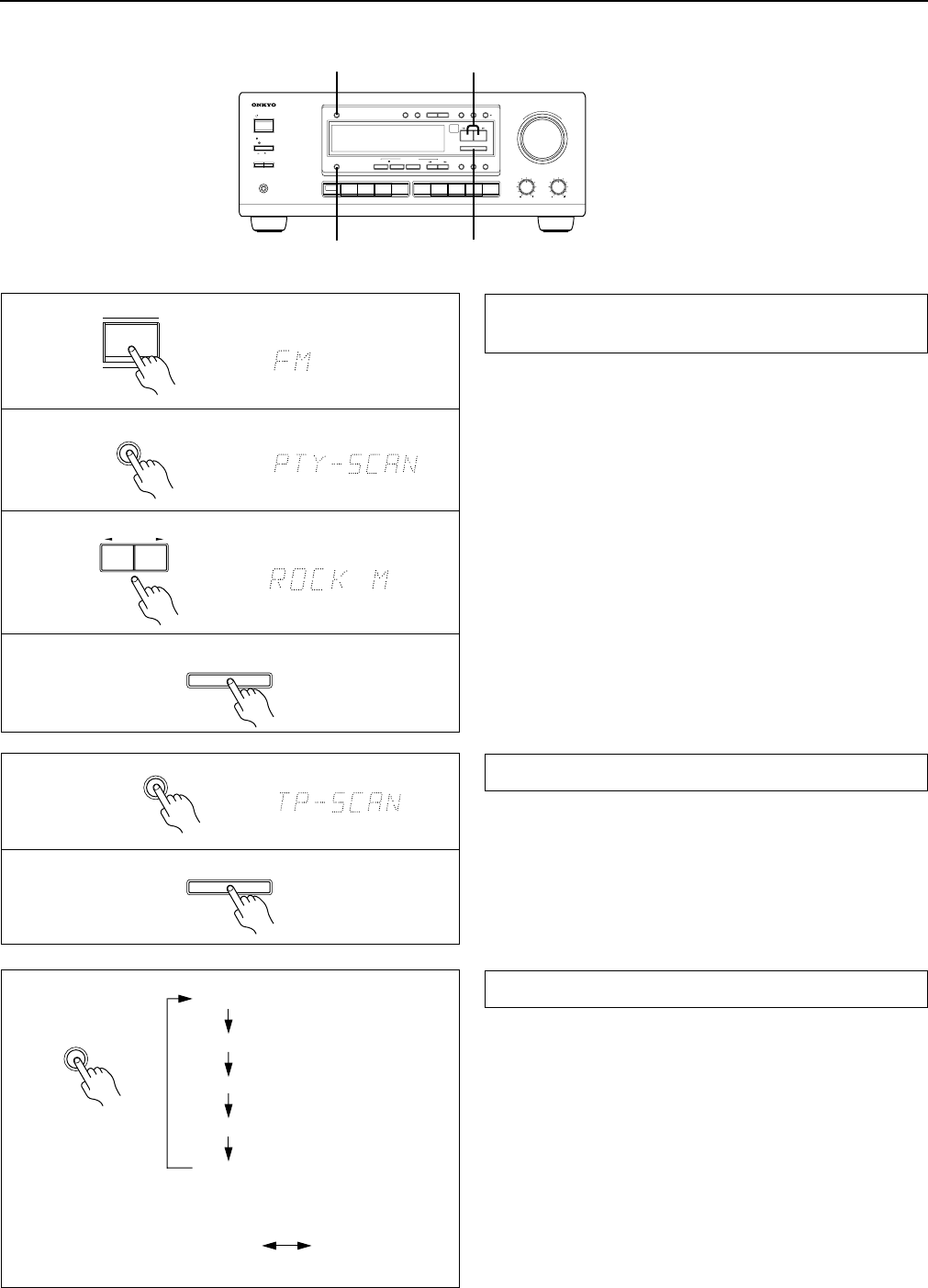 ONKYO

FM

PTY-SCAN

ROCK M

TP-SCAN