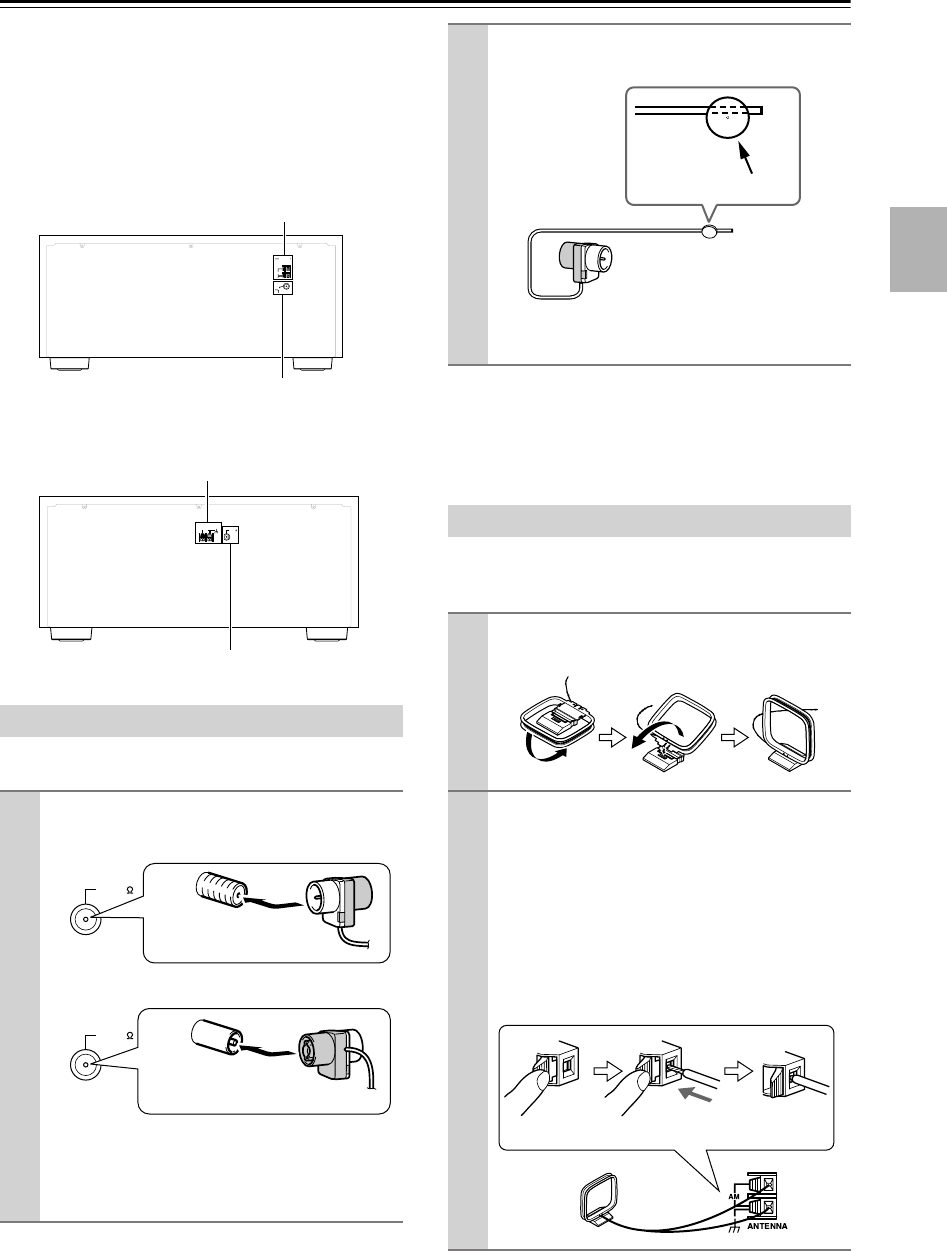 AM
ANTENNA