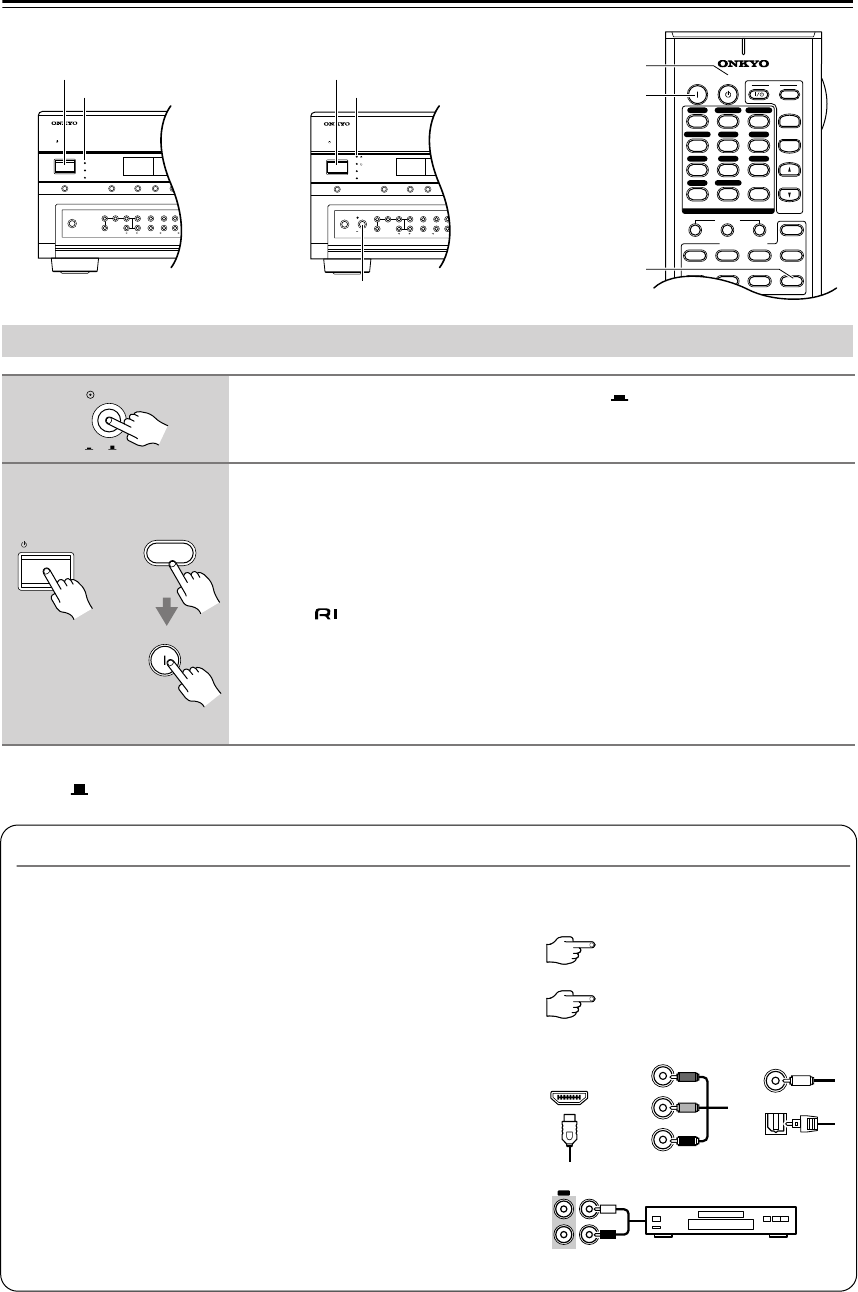 ONKYO

ONKYO

ONKYO