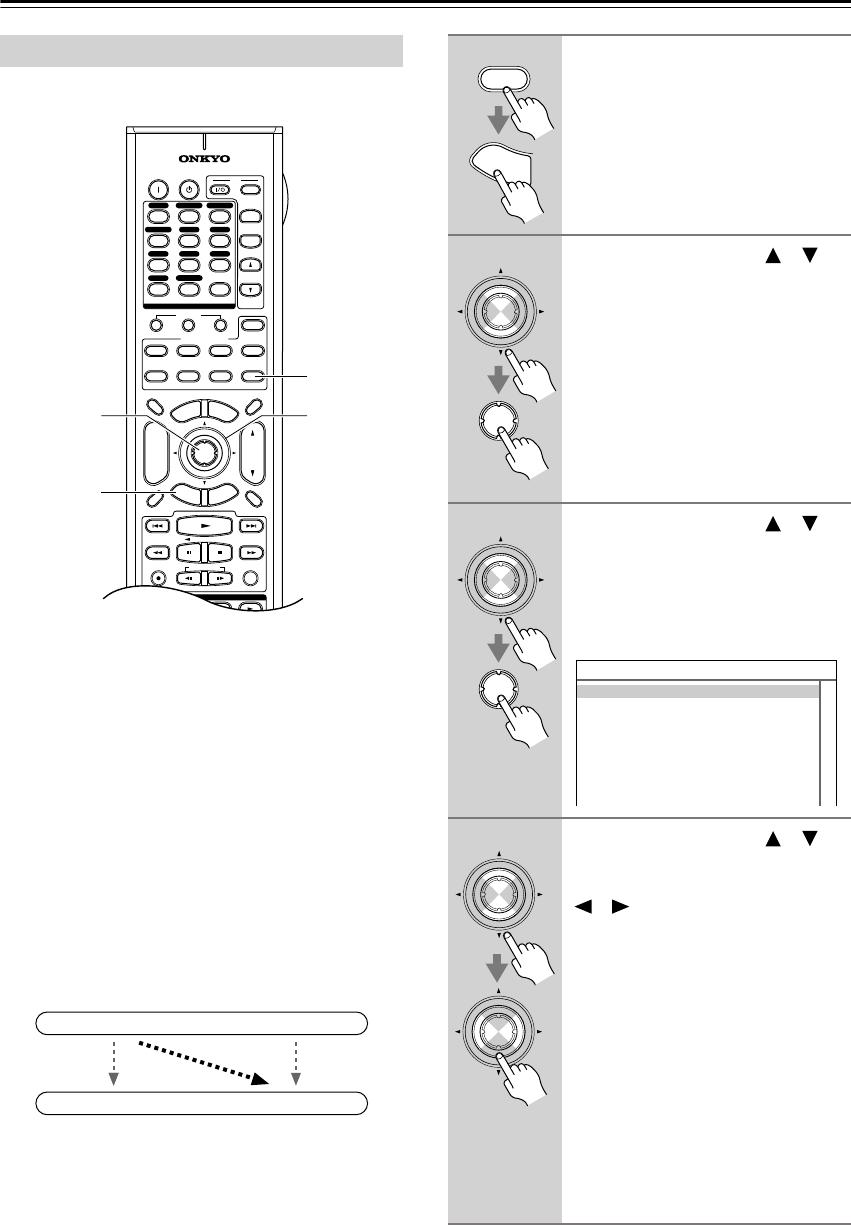 ONKYO