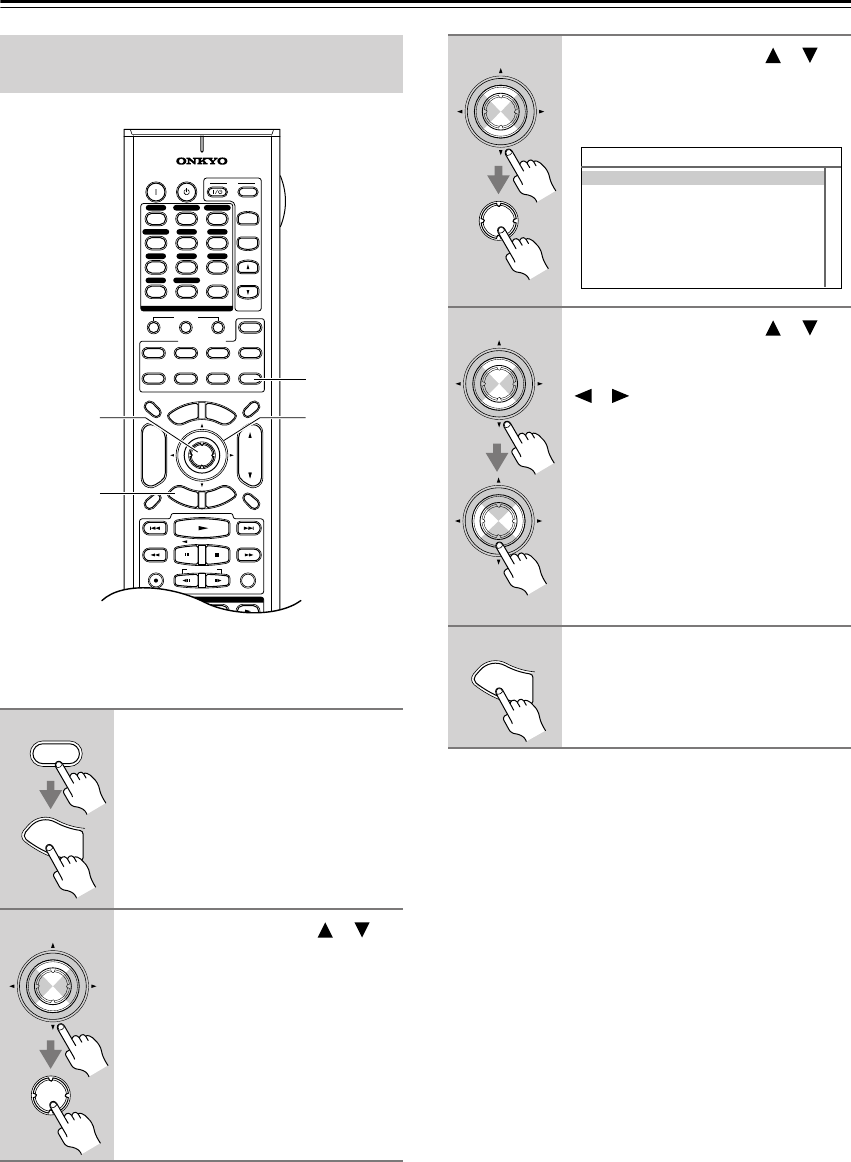 ONKYO