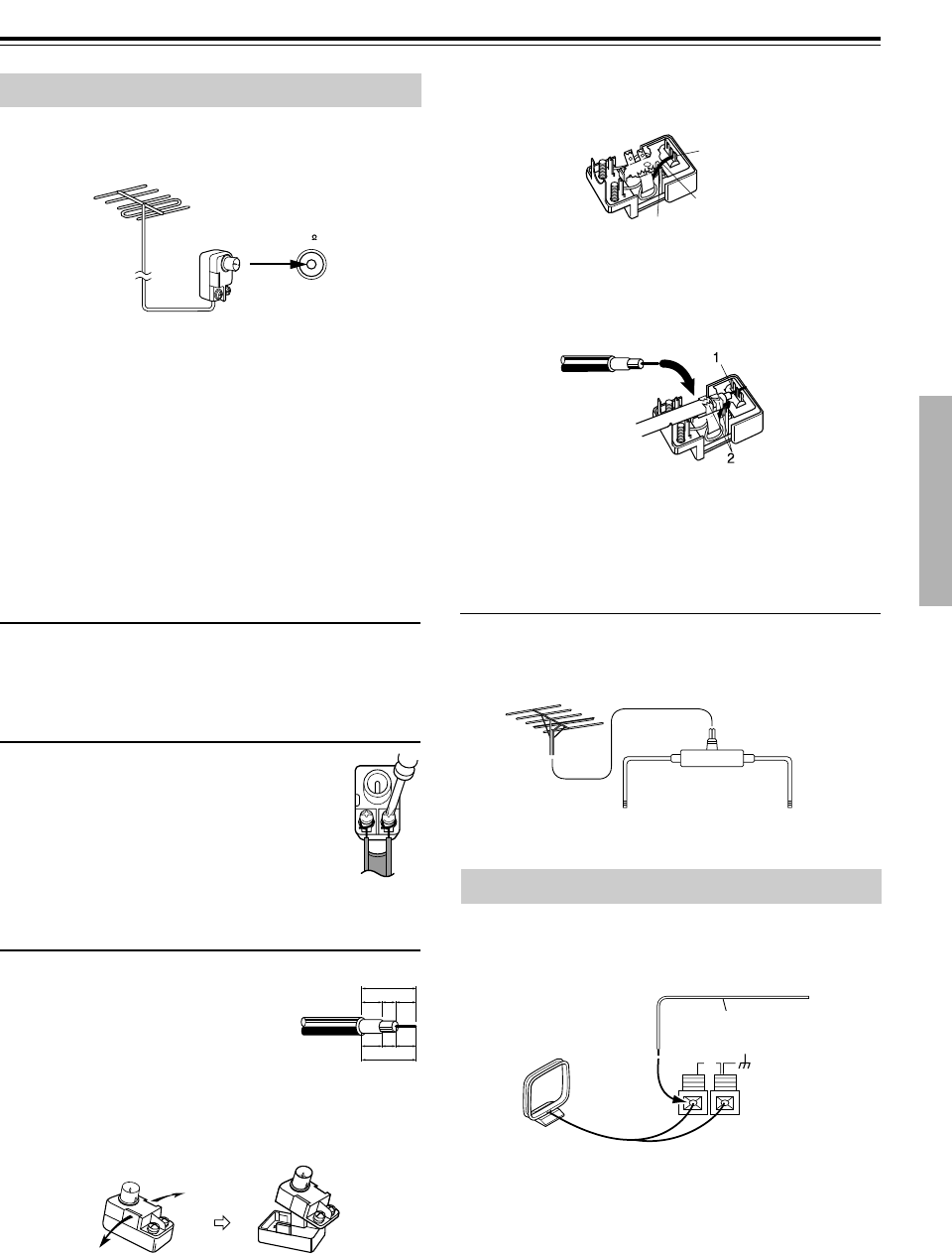 Ω

1

2