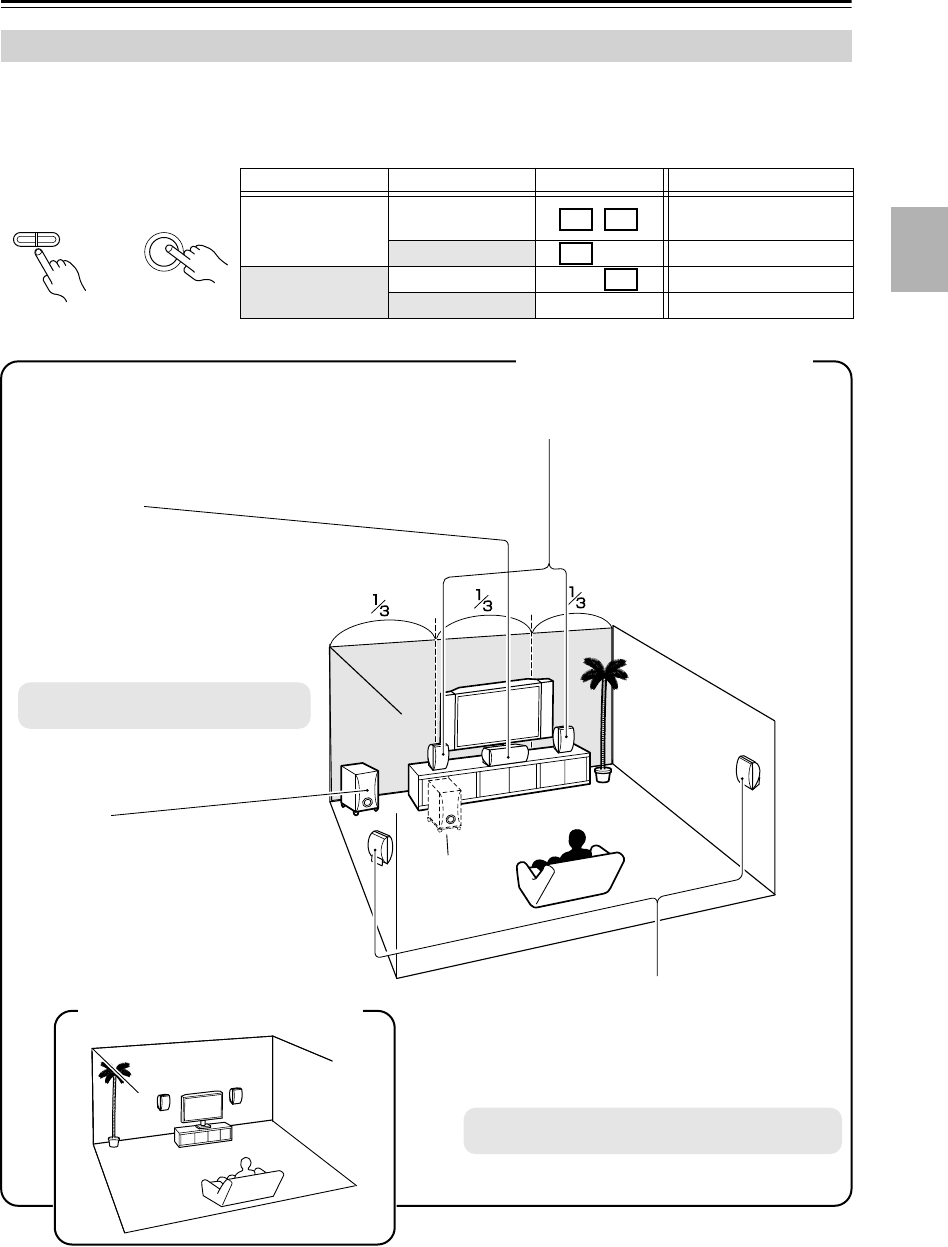 $\frac{1}{3}$

$\frac{1}{3}$

$\frac{1}{3}$