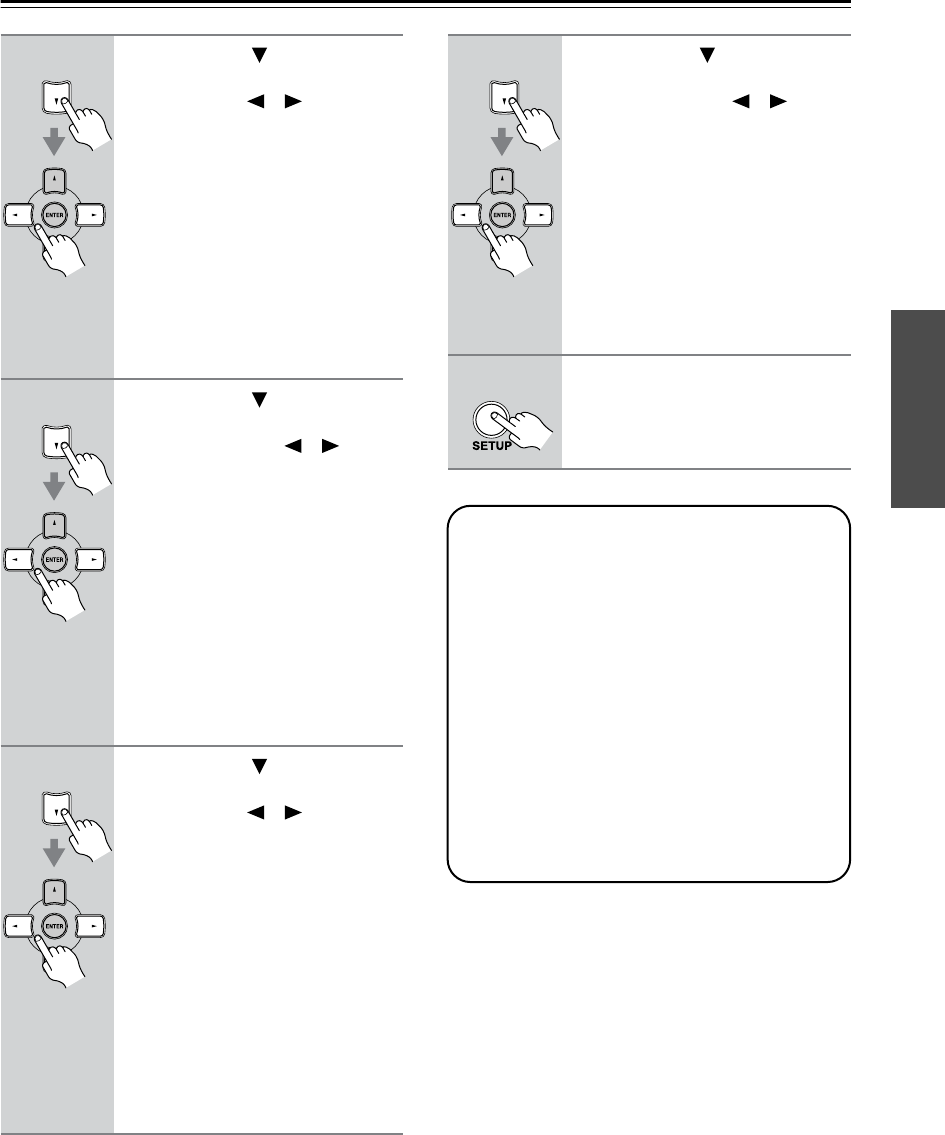 ENTER

ENTER

ENTER

ENTER

SETUP