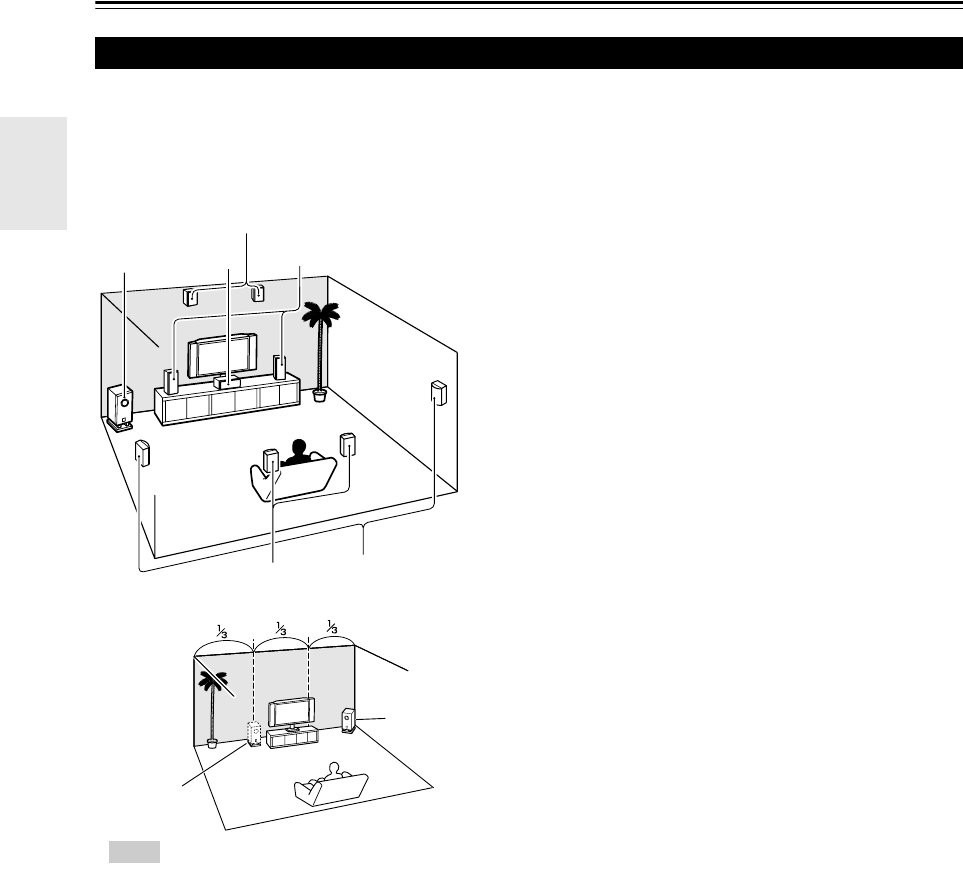 $\frac{1}{3}$ $\frac{1}{3}$ $\frac{1}{3}$