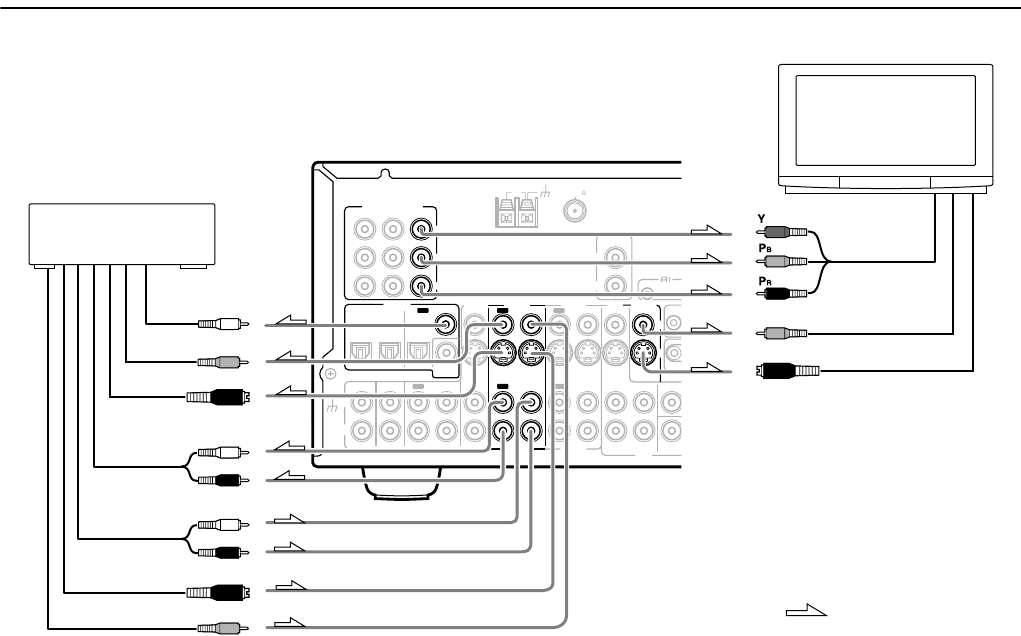 Y
$P_B$
$P_R$