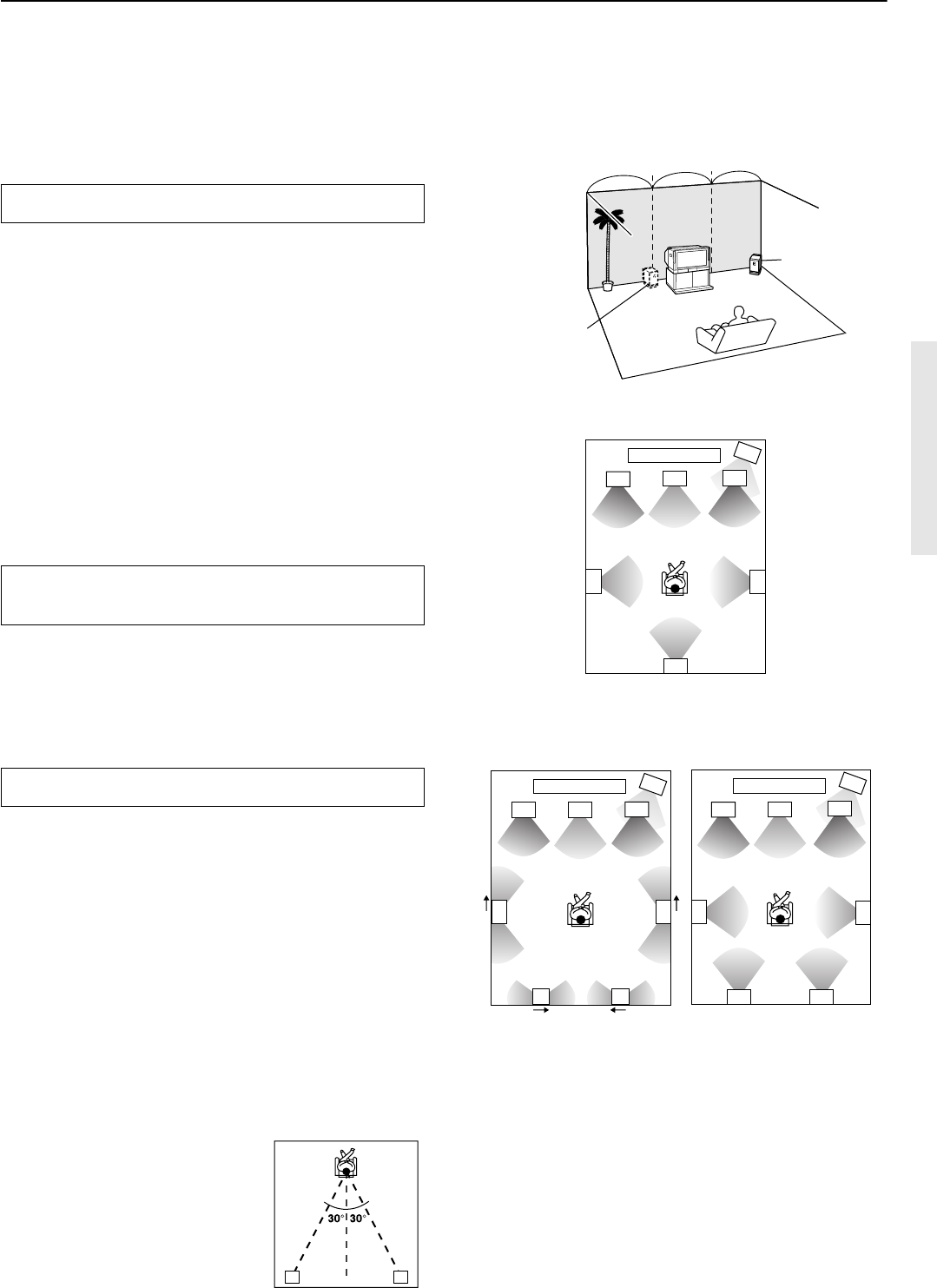 30° 30°