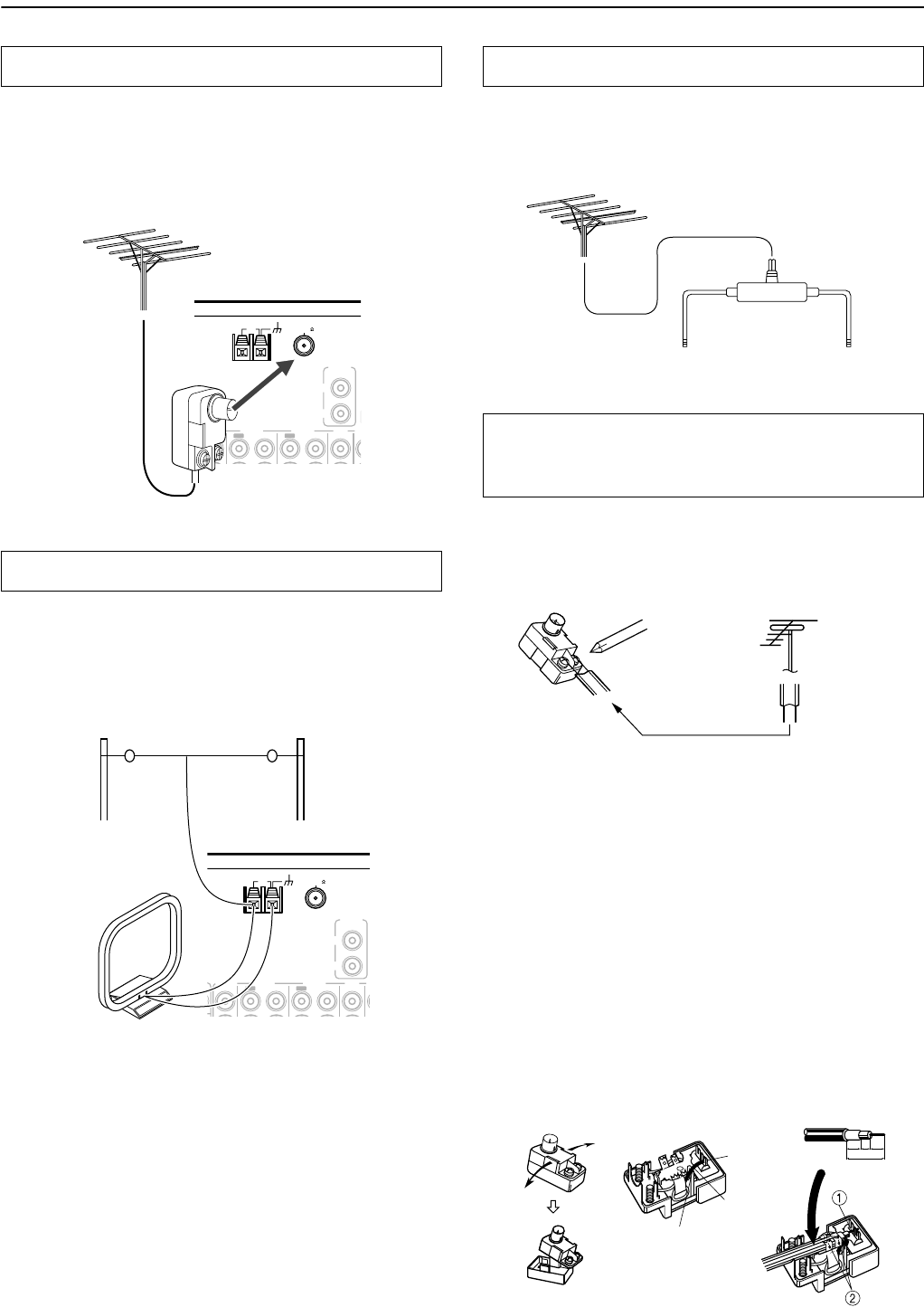 ①

②