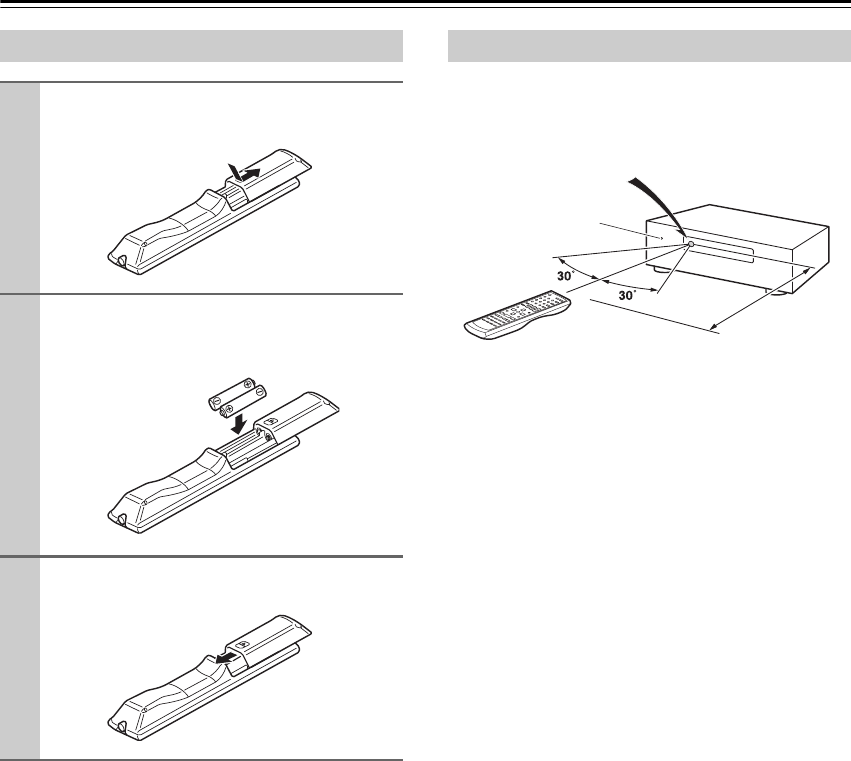 30˚

30˚