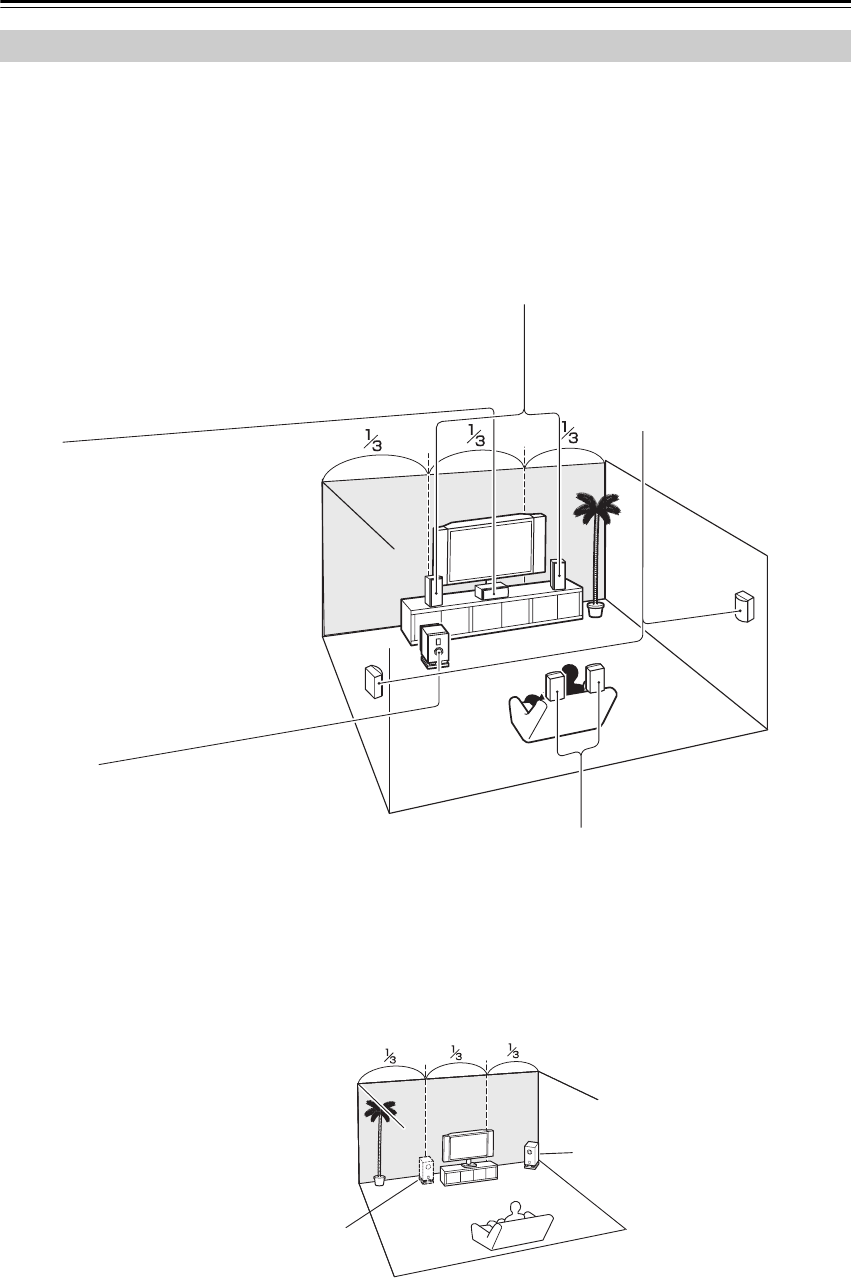 $\frac{1}{3}$ $\frac{1}{3}$ $\frac{1}{3}$

$\frac{1}{3}$ $\frac{1}{3}$ $\frac{1}{3}$