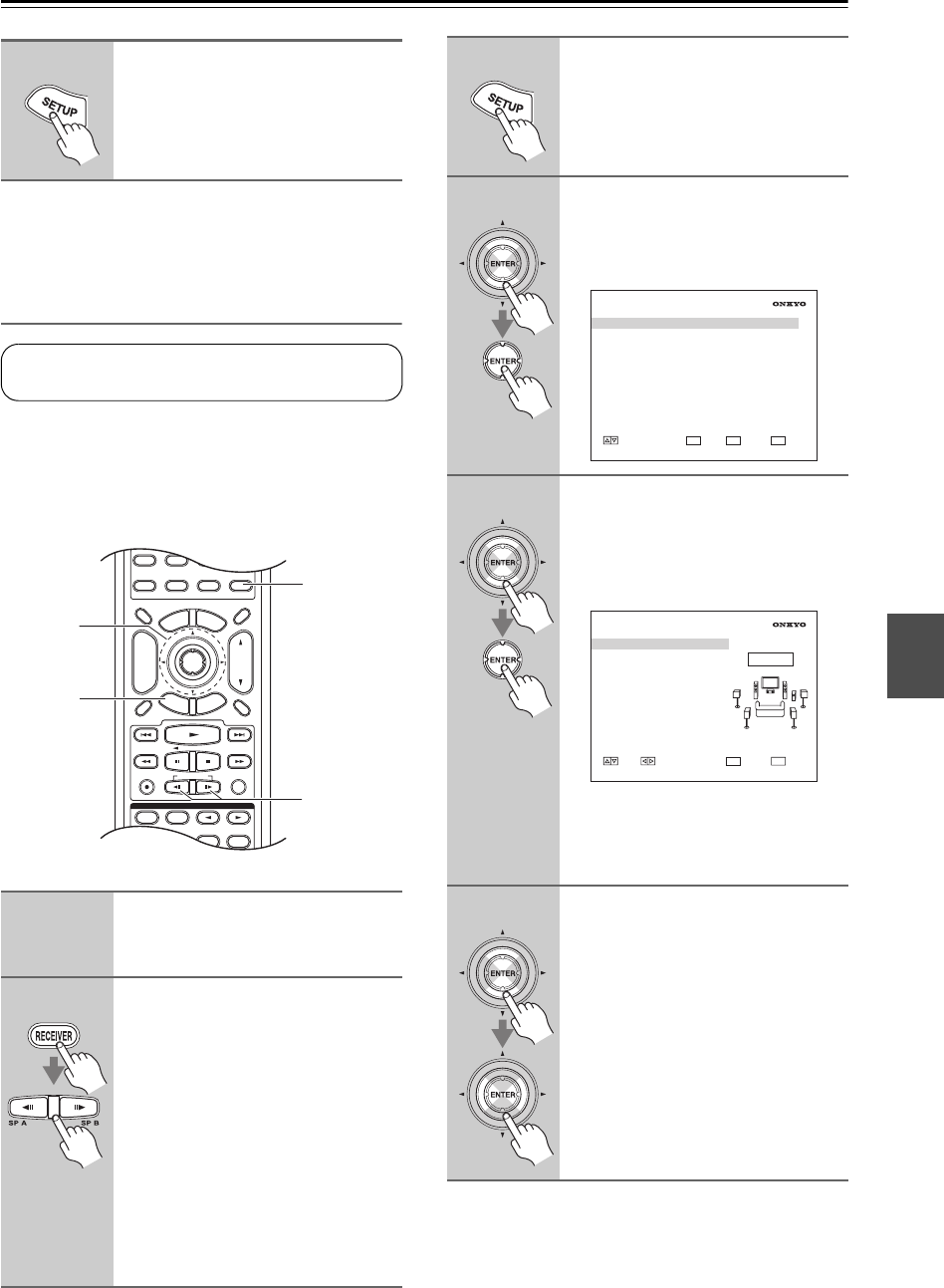 SETUP

SETUP

ENTER

ENTER

ONKYO

ENTER

ENTER

ONKYO

RECEIVER

SP A

SP B

ENTER

ENTER